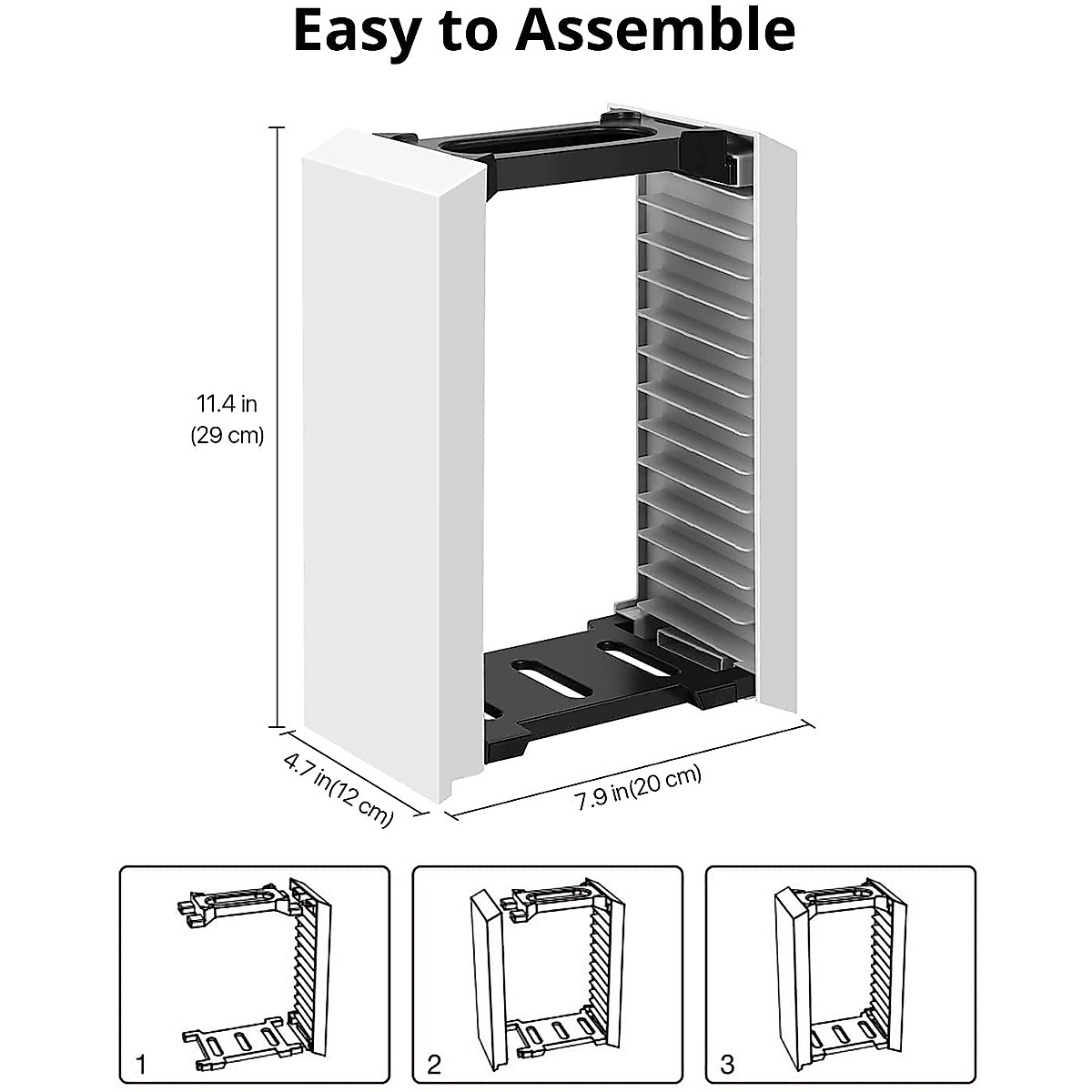 Easy to Assemble

11.4 in
(29 cm)

4.7 in(12 cm)

7.9 in(20 cm)

1

2

3