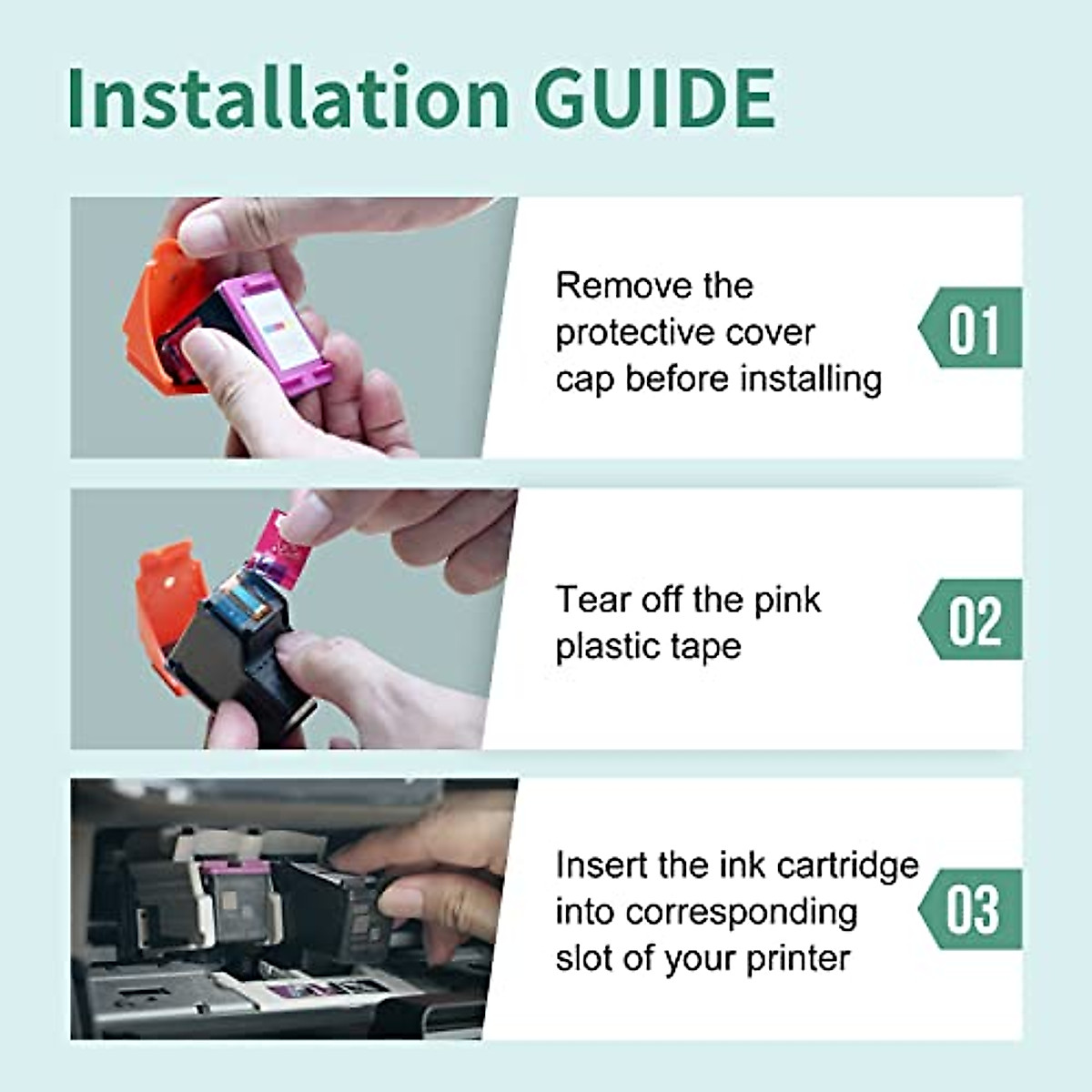 Installation GUIDE

Remove the protective cover cap before installing

01

Tear off the pink plastic tape

02

Insert the ink cartridge into corresponding slot of your printer

03