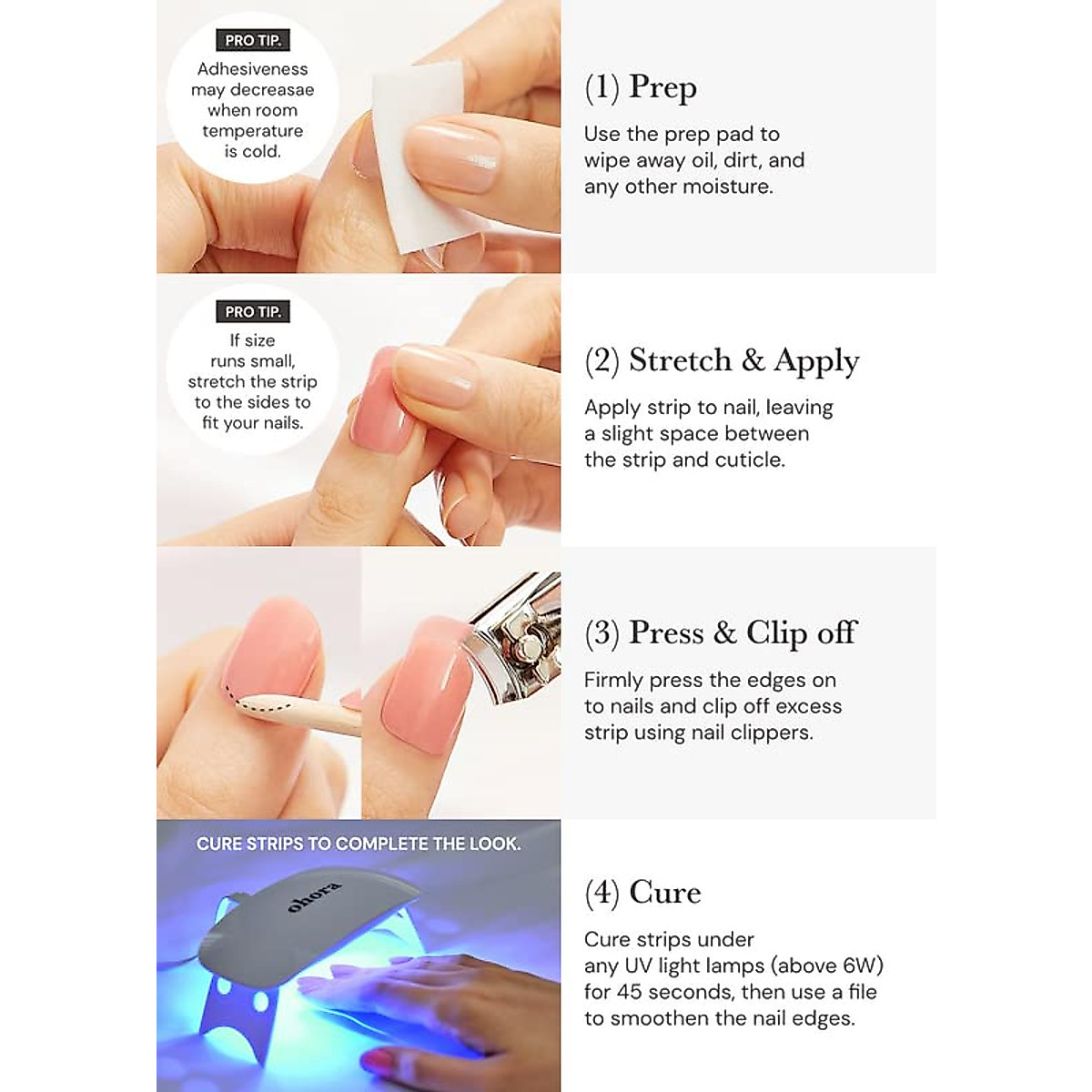 PRO TIP.
Adhesiveness may decreasae when room temperature is cold.

(1) Prep
Use the prep pad to wipe away oil, dirt, and any other moisture.

PRO TIP.
If size runs small, stretch the strip to the sides to fit your nails.

(2) Stretch & Apply
Apply strip to nail, leaving a slight space between the strip and cuticle.

(3) Press & Clip off
Firmly press the edges on to nails and clip off excess strip using nail clippers.

CURE STRIPS TO COMPLETE THE LOOK.

ohora

(4) Cure
Cure strips under any UV light lamps (above 6W) for 45 seconds, then use a file to smoothen the nail edges.