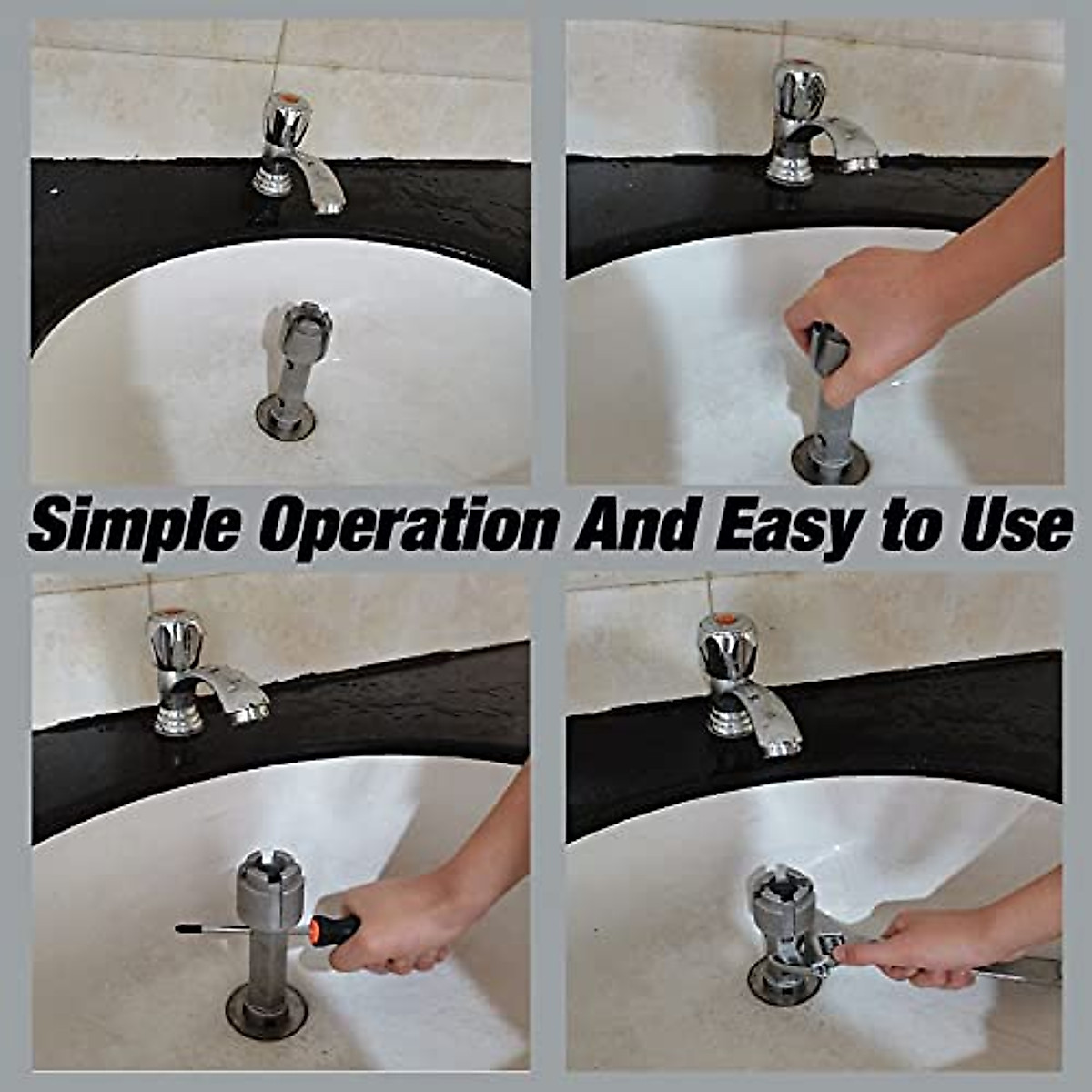 Simple Operation And Easy to Use