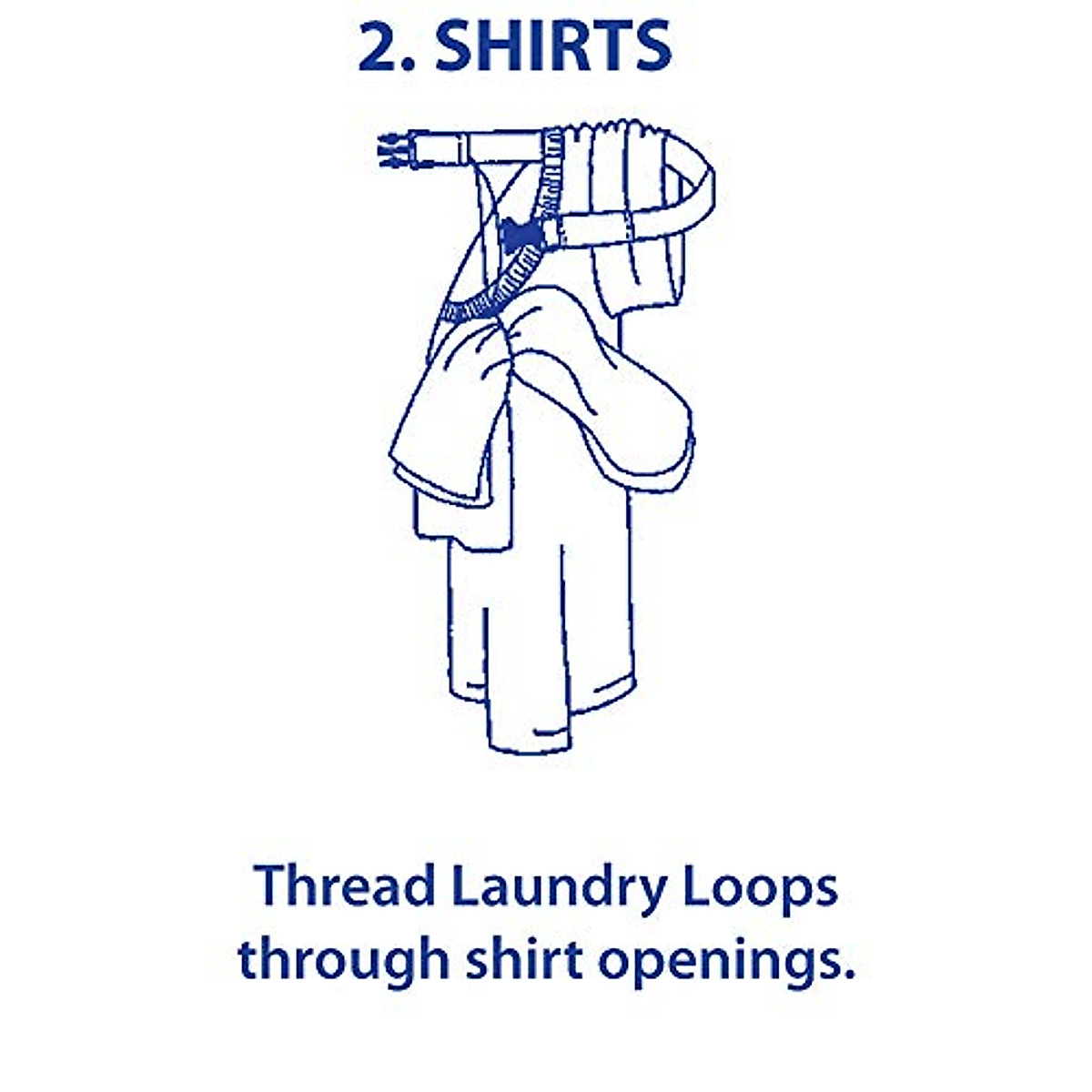 2. SHIRTS

Thread Laundry Loops through shirt openings.