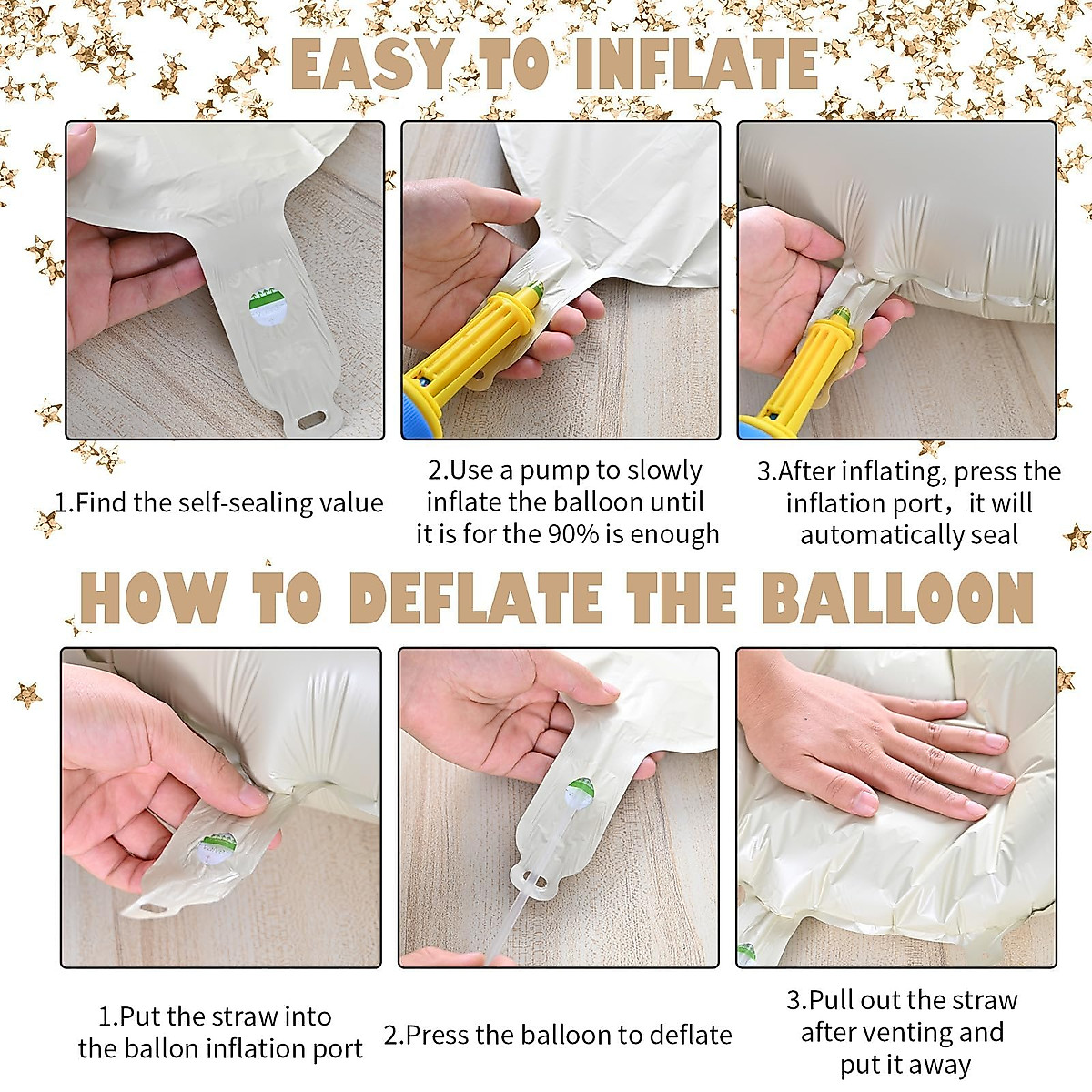 EASY TO INFLATE

1.Find the self-sealing value

2.Use a pump to slowly inflate the balloon until it is for the 90% is enough

3.After inflating, press the inflation port，it will automatically seal

HOW TO DEFLATE THE BALLOON

1.Put the straw into the ballon inflation port

2.Press the balloon to deflate

3.Pull out the straw after venting and put it away