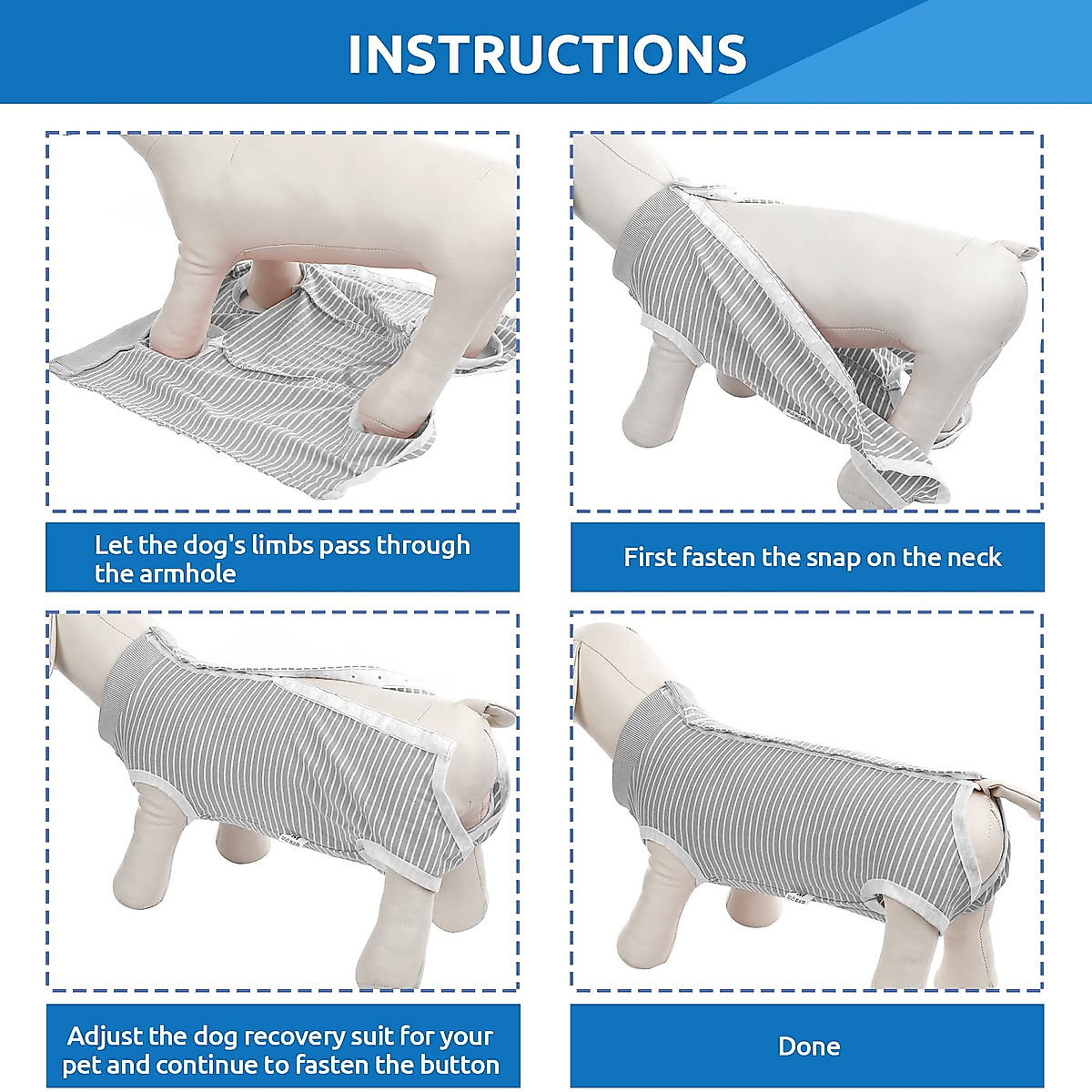 INSTRUCTIONS

Let the dog's limbs pass through the armhole

First fasten the snap on the neck

Adjust the dog recovery suit for your pet and continue to fasten the button

Done