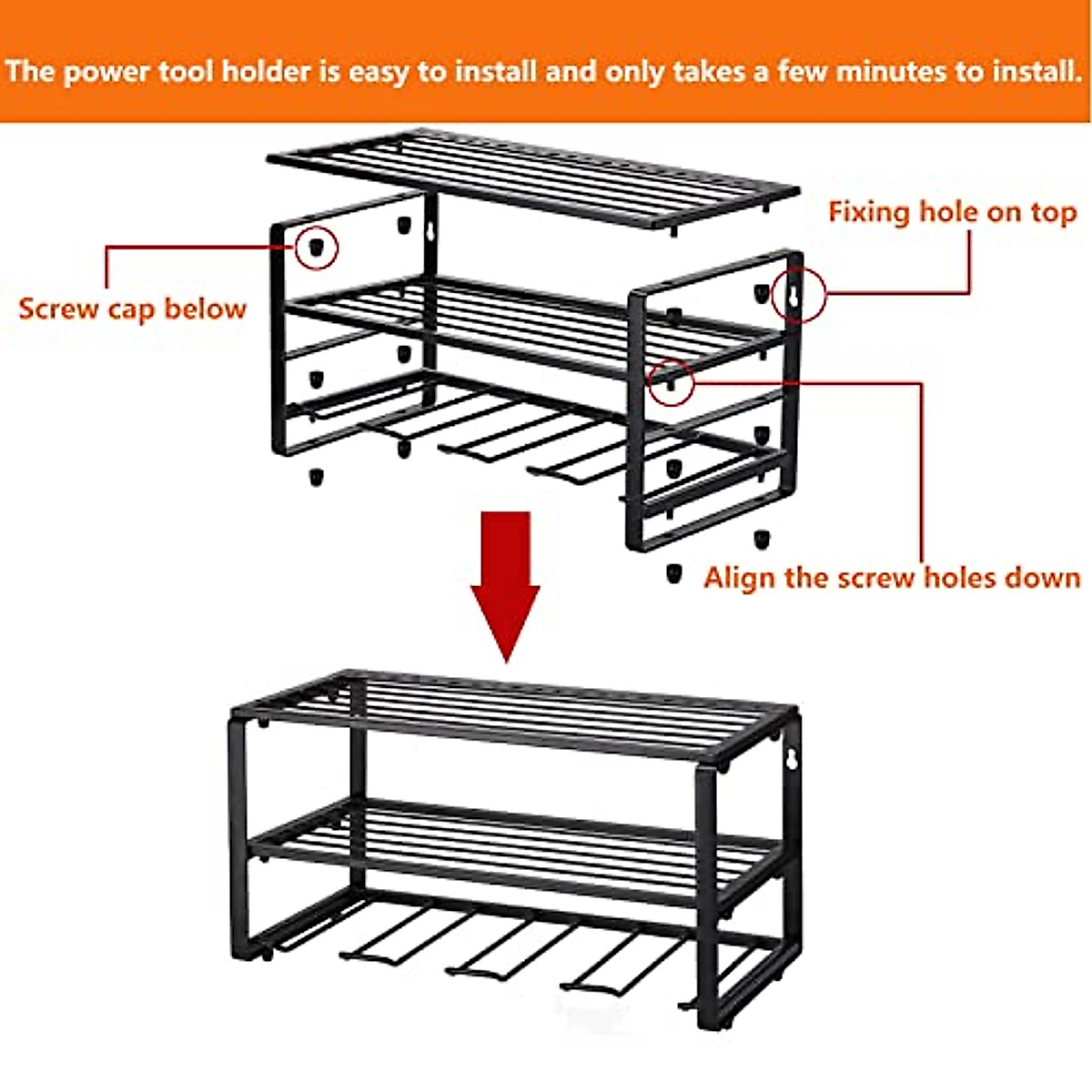 The power tool holder is easy to install and only takes a few minutes to install.

Fixing hole on top

Screw cap below

Align the screw holes down