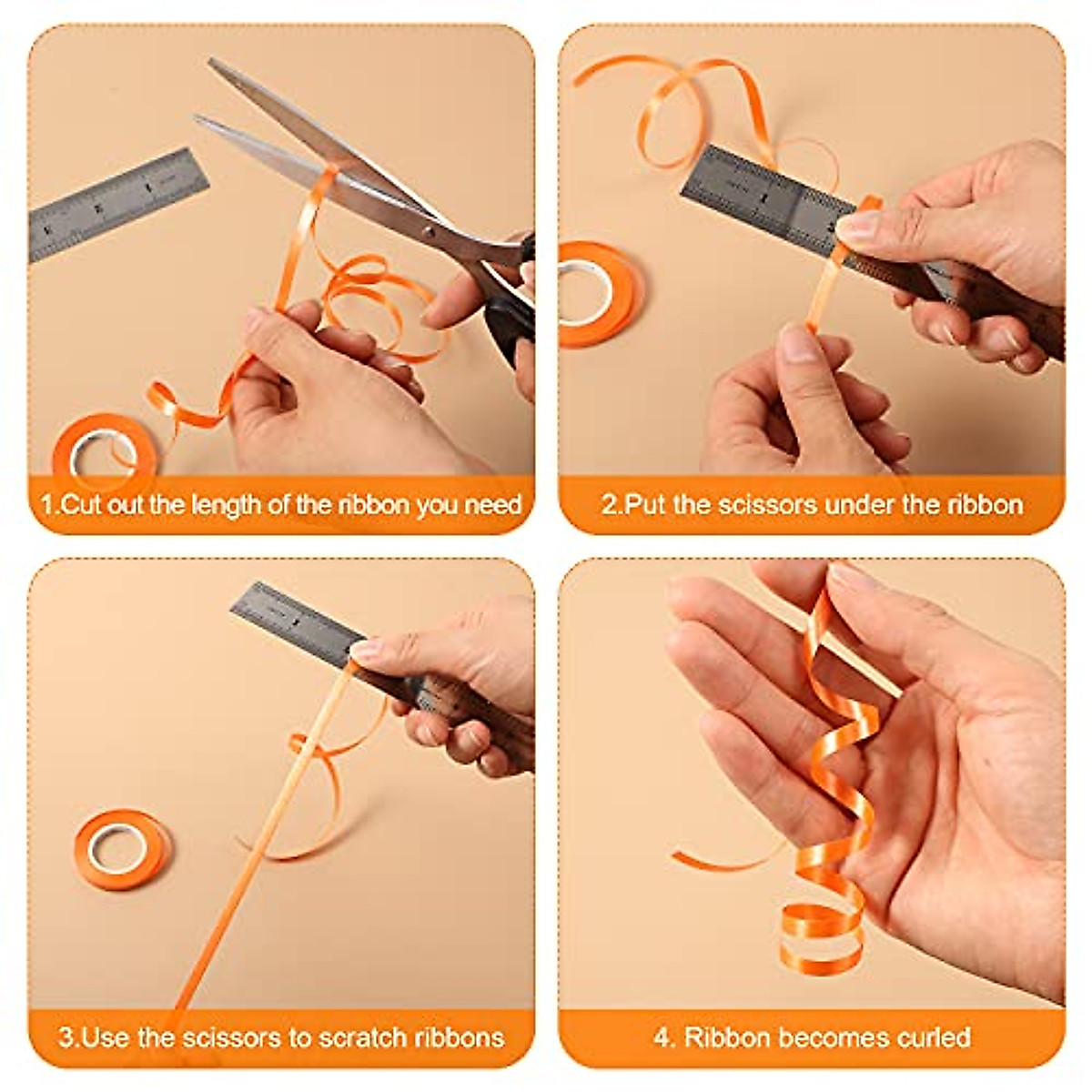 1.Cut out the length of the ribbon you need

2.Put the scissors under the ribbon

3.Use the scissors to scratch ribbons

4. Ribbon becomes curled