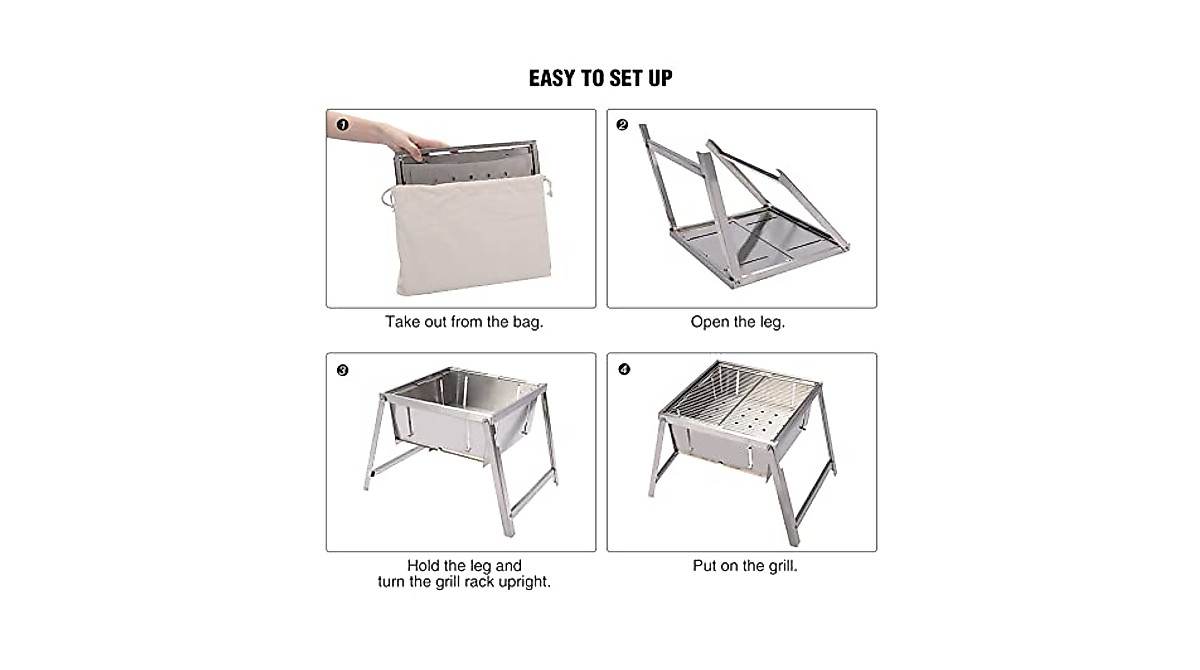 EASY TO SET UP

❶

Take out from the bag.

❷

Open the leg.

❸

Hold the leg and turn the grill rack upright.

❹

Put on the grill.