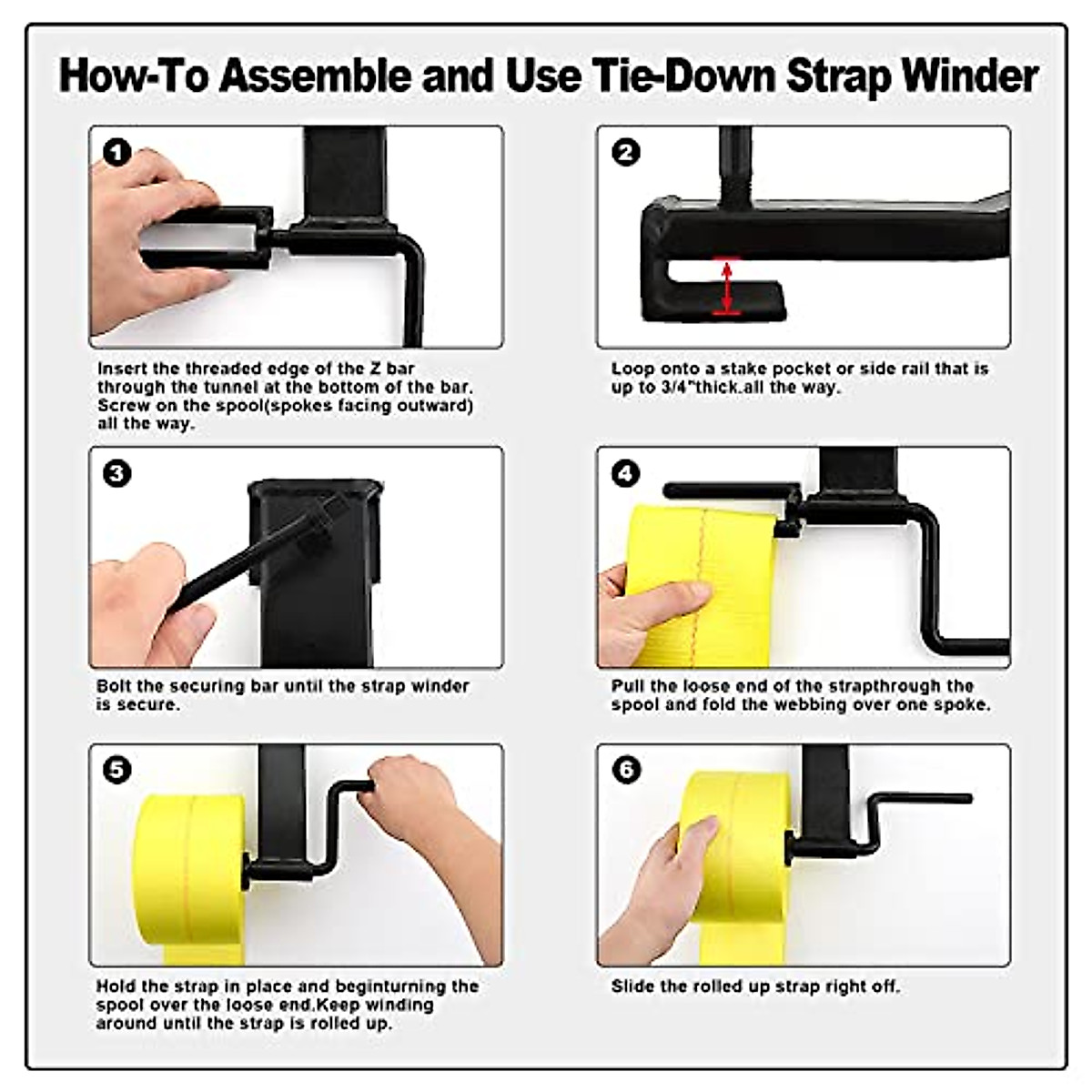 How-To Assemble and Use Tie-Down Strap Winder

1

Insert the threaded edge of the Z bar through the tunnel at the bottom of the bar. Screw on the spool(spokes facing outward) all the way.

2

Loop onto a stake pocket or side rail that is up to 3/4"thick.all the way.

3

Bolt the securing bar until the strap winder is secure.

4

Pull the loose end of the strapthrough the spool and fold the webbing over one spoke.

5

Hold the strap in place and beginturning the spool over the loose end.Keep winding around until the strap is rolled up.

6

Slide the rolled up strap right off.