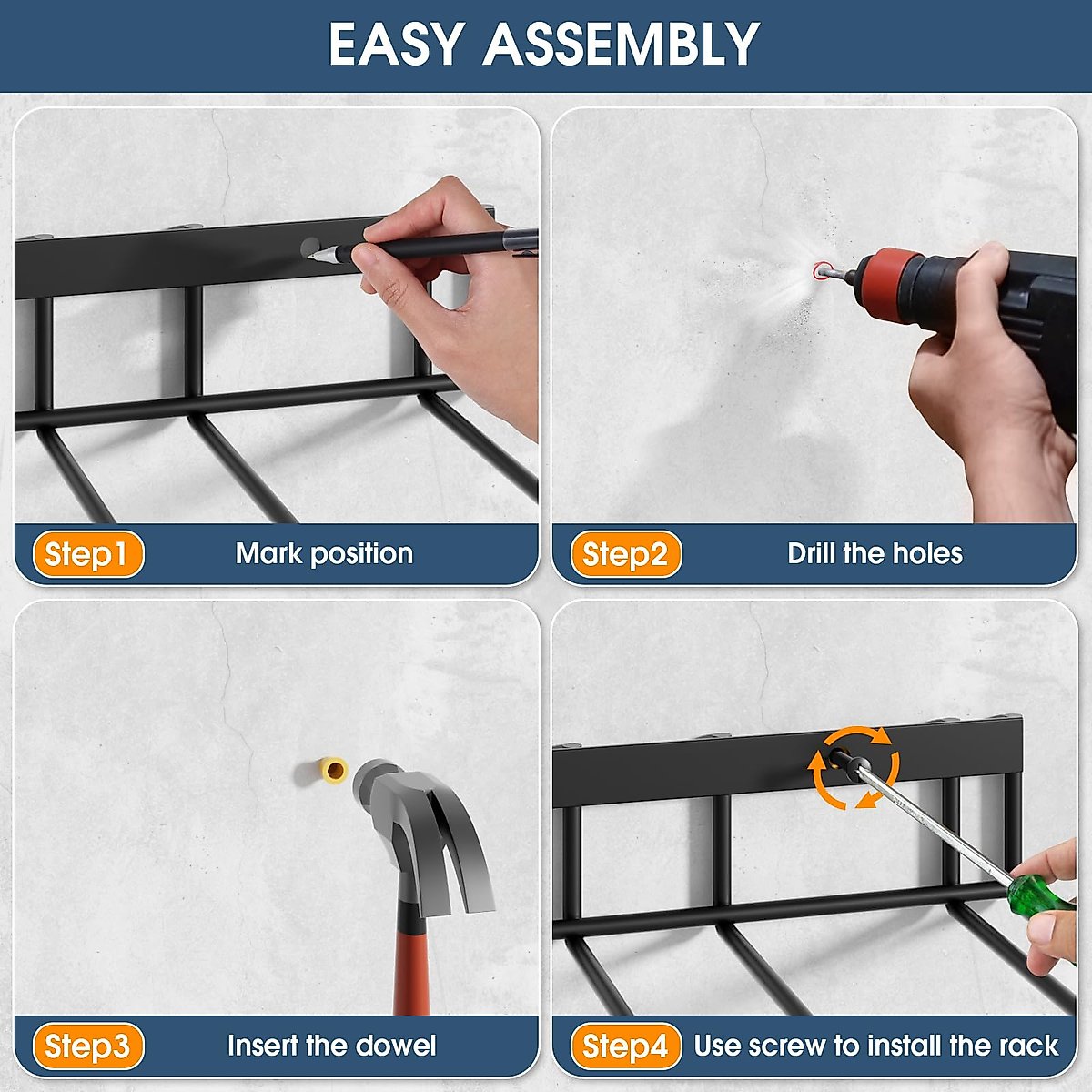 EASY ASSEMBLY

Step1 Mark position

Step2 Drill the holes

Step3 Insert the dowel

Step4 Use screw to install the rack