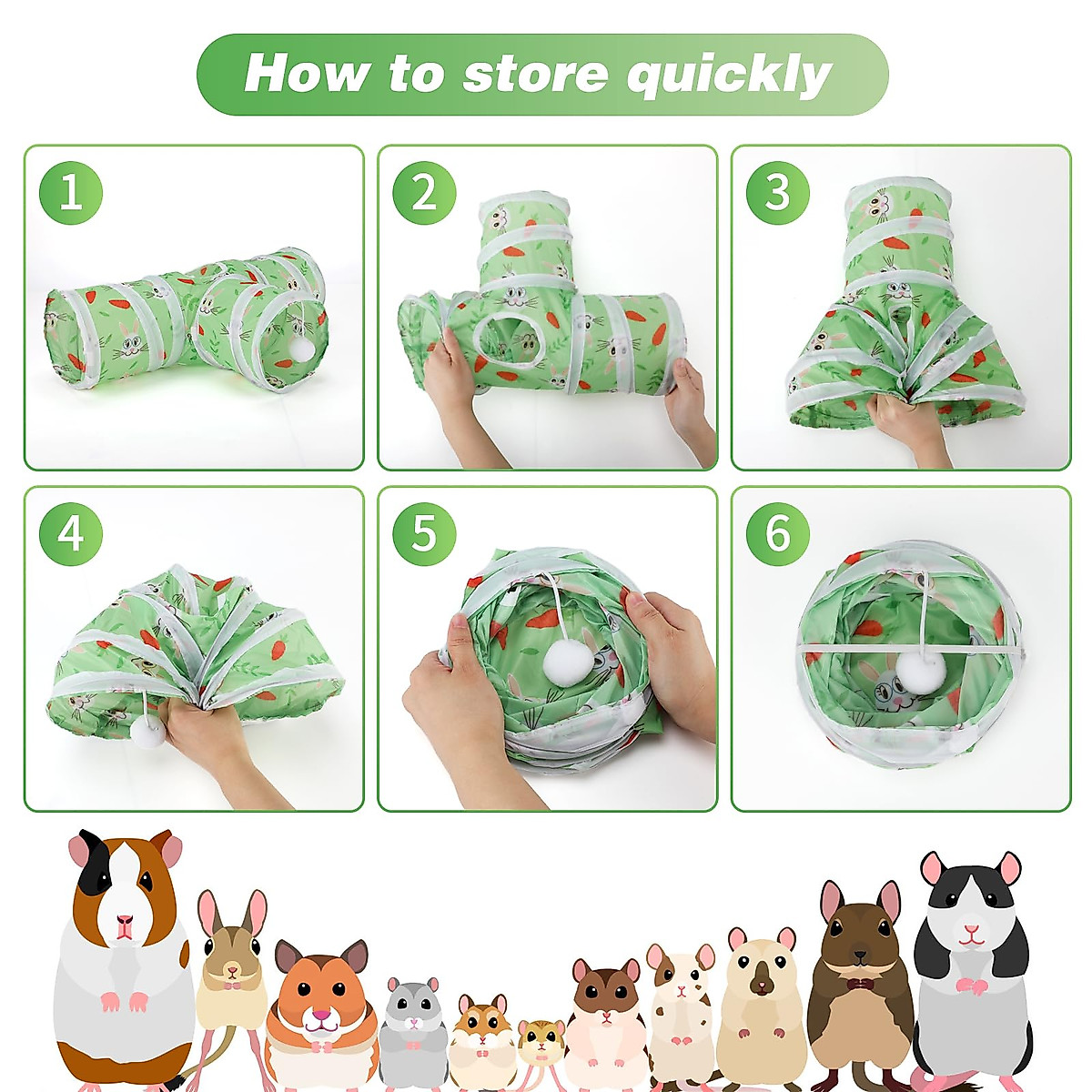 How to store quickly

1

2

3

4

5

6