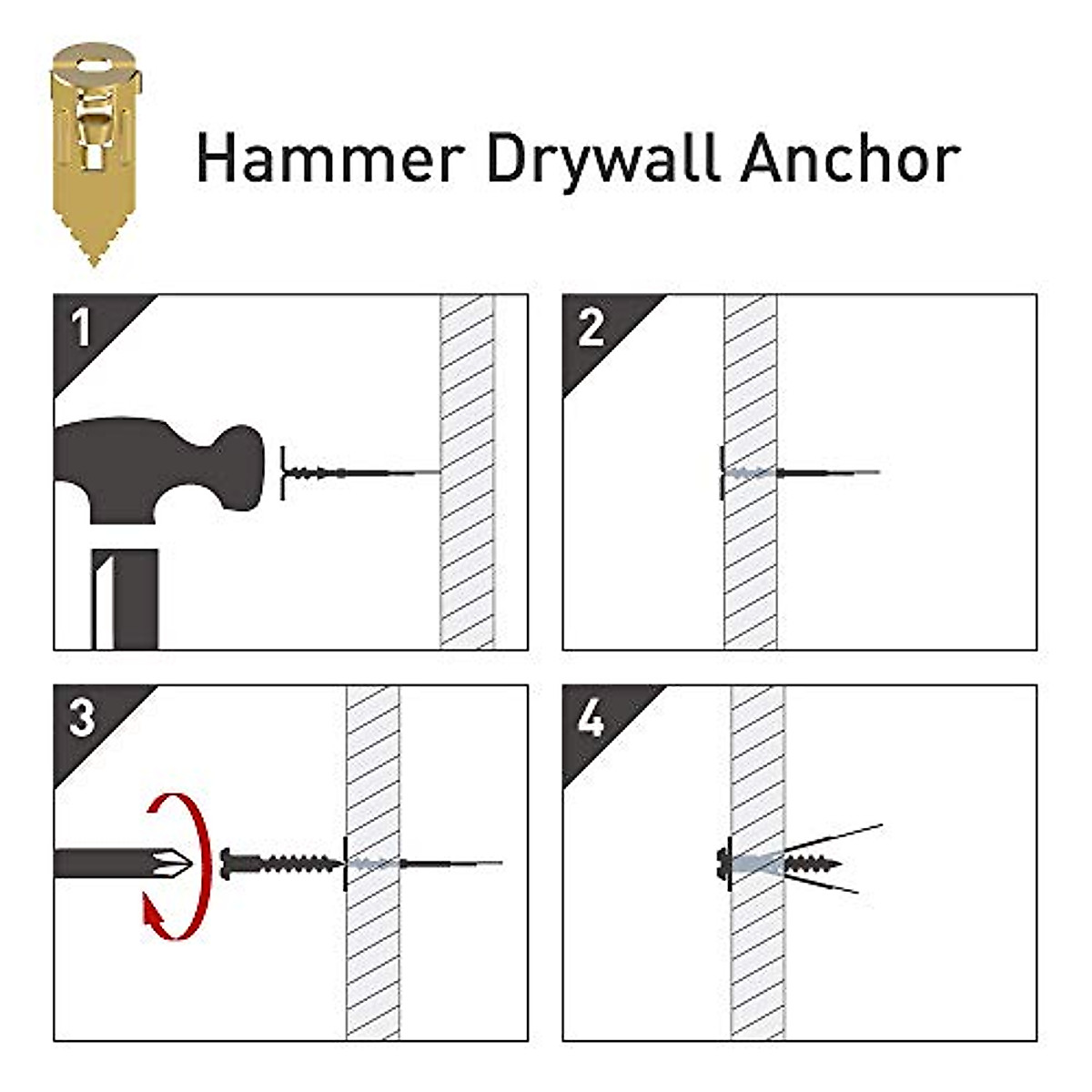 Hammer Drywall Anchor

1

2

3

4