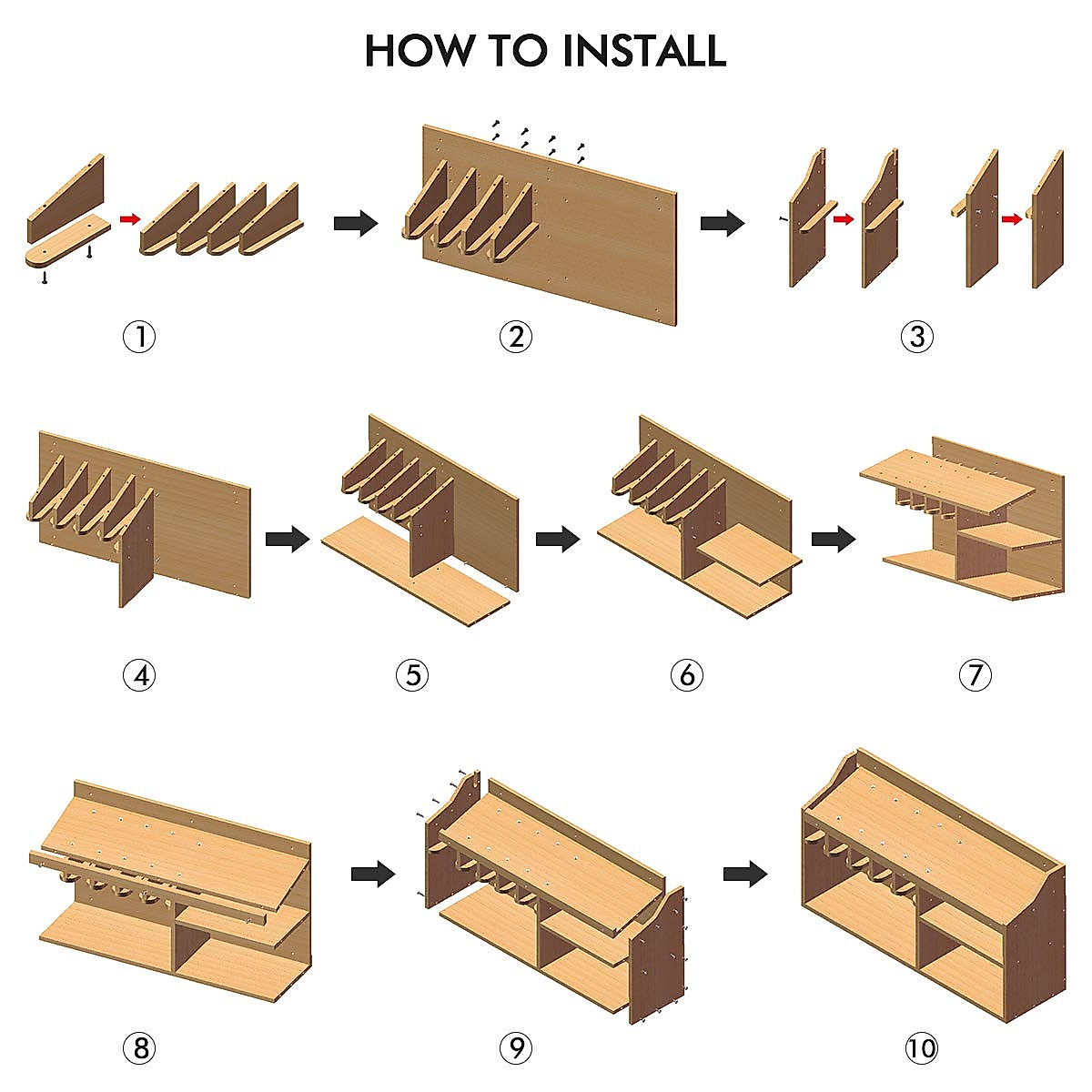 HOW TO INSTALL

①

②

③

④

⑤

⑥

⑦

⑧

⑨

⑩