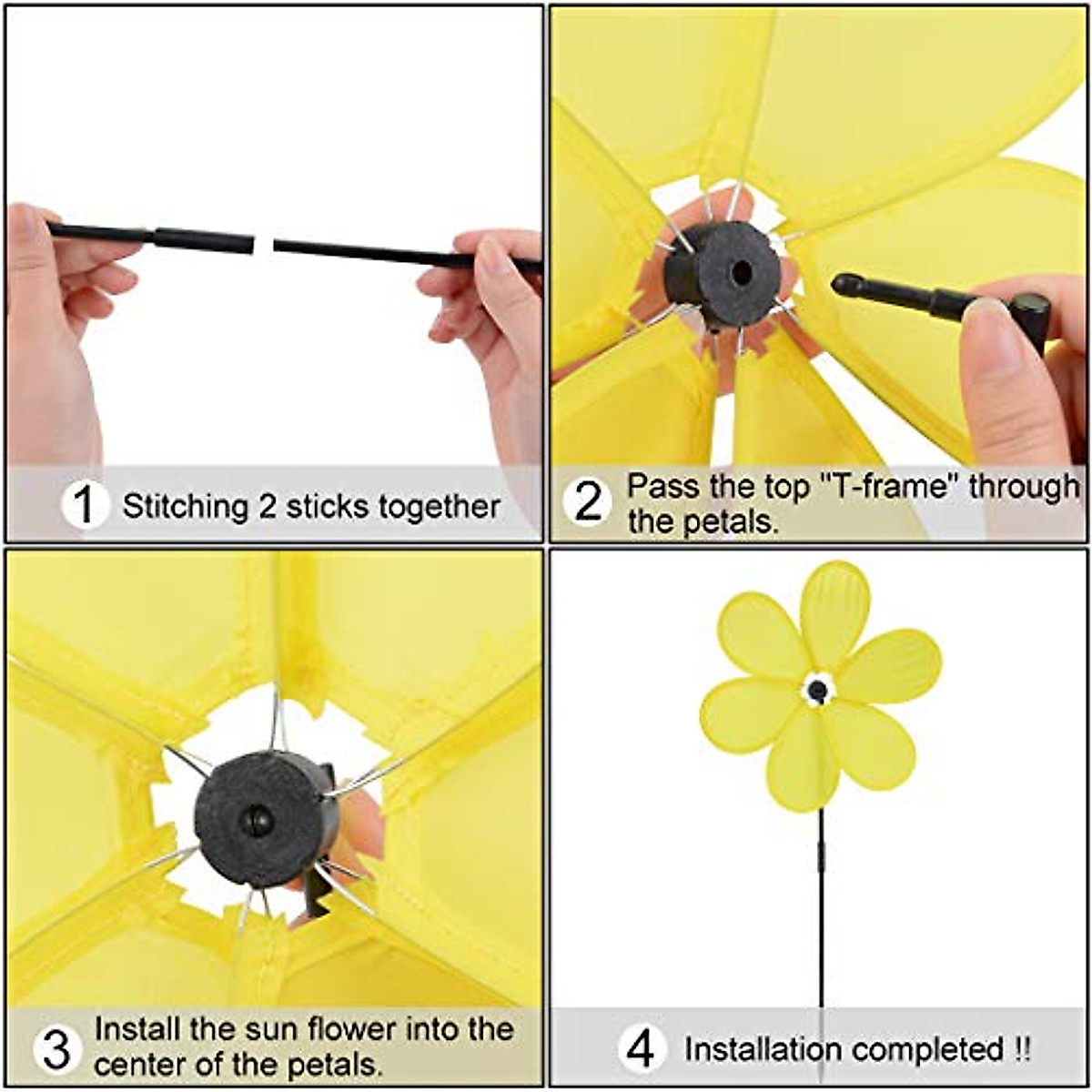 1 Stitching 2 sticks together

2 Pass the top "T-frame" through the petals.

3 Install the sun flower into the center of the petals.

4 Installation completed !!