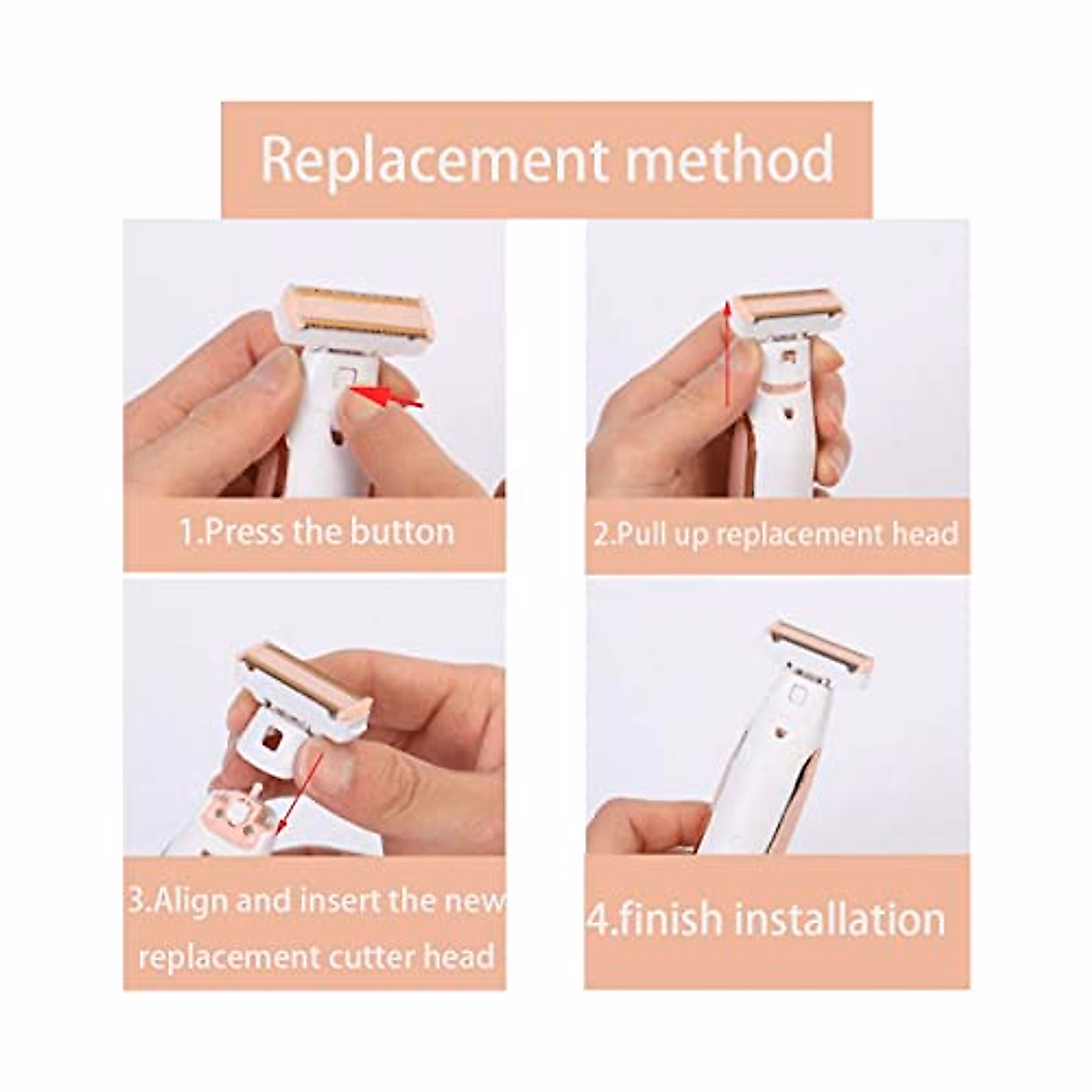 Replacement method

1.Press the button

2.Pull up replacement head

3.Align and insert the new replacement cutter head

4.finish installation