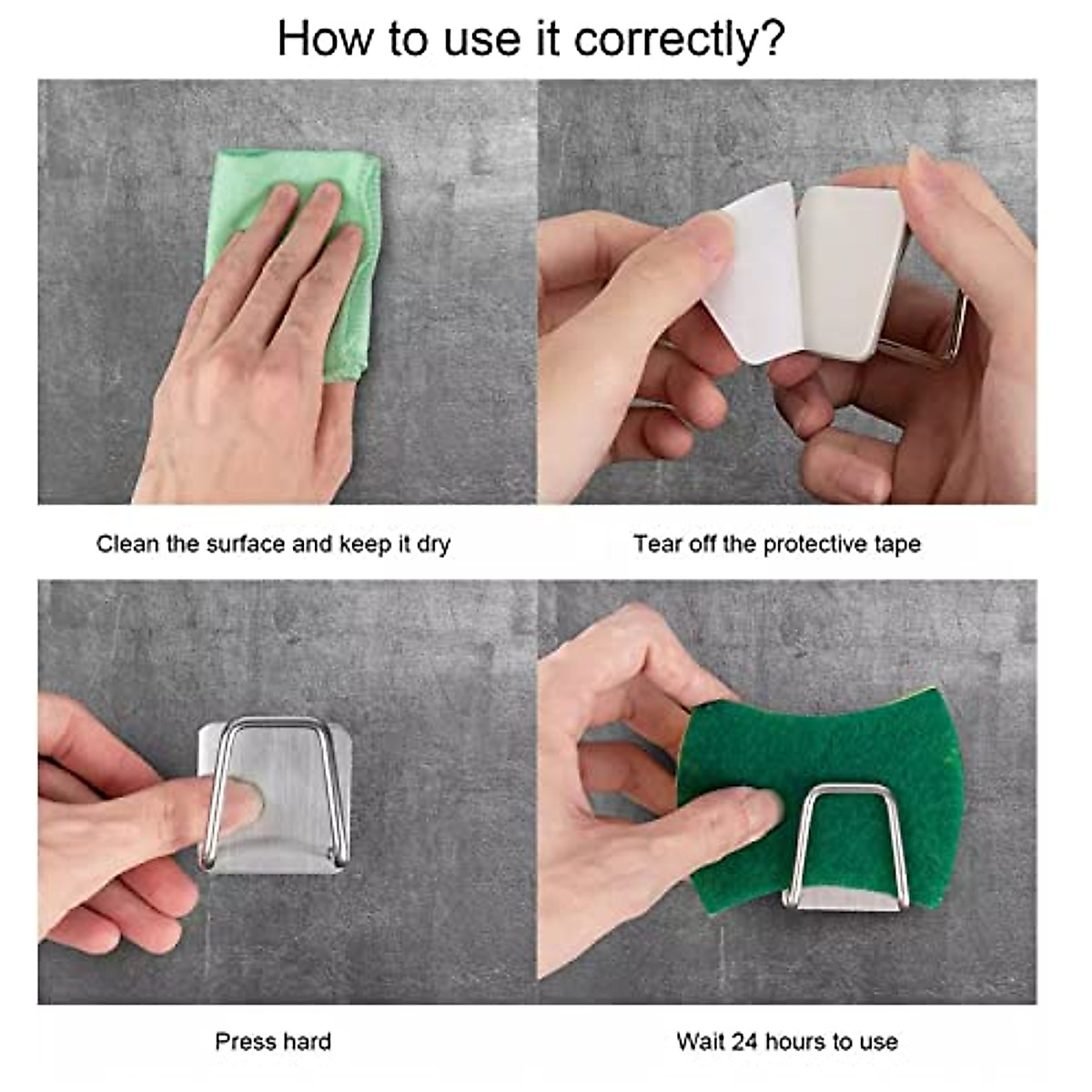 How to use it correctly?

Clean the surface and keep it dry

Tear off the protective tape

Press hard

Wait 24 hours to use