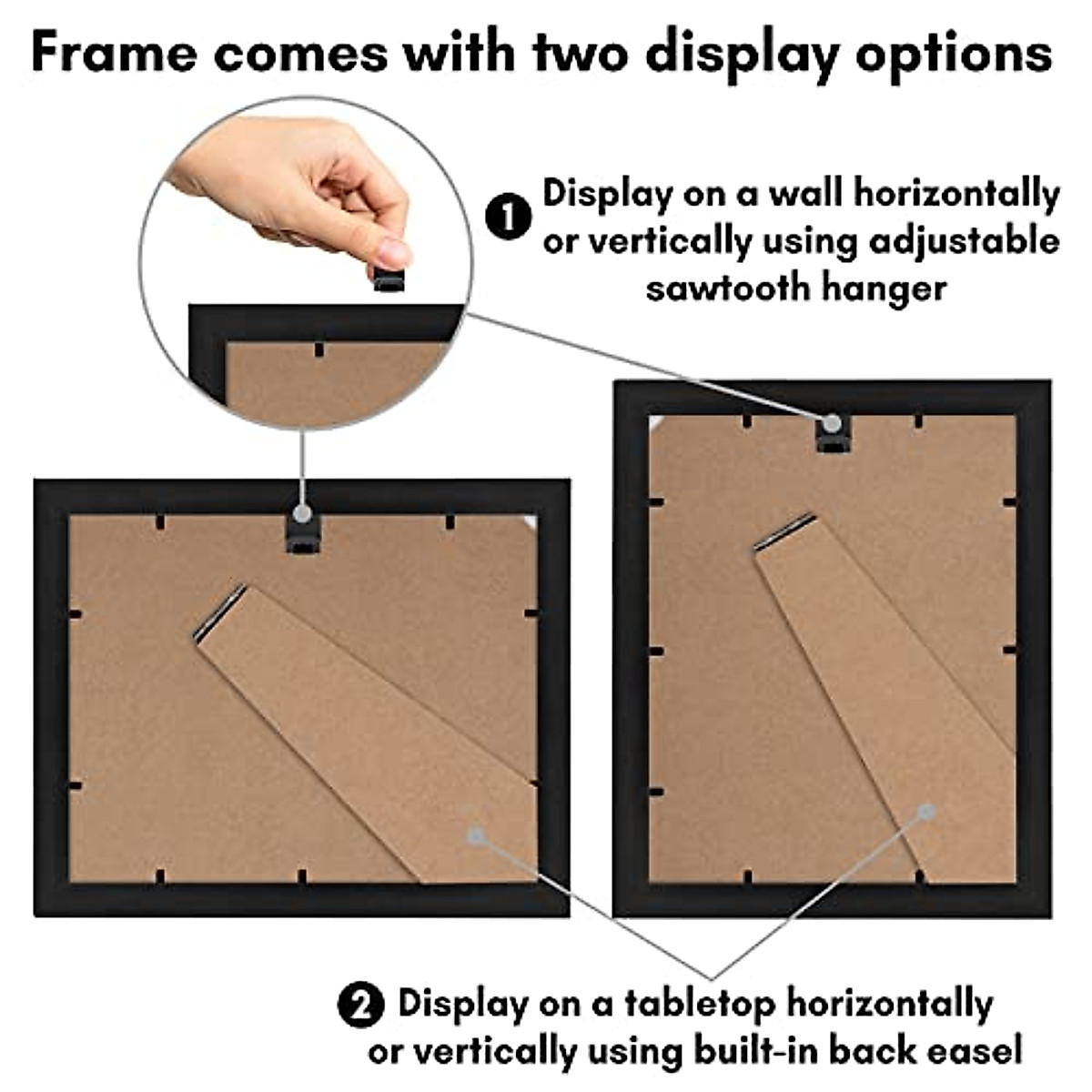 Frame comes with two display options

1 Display on a wall horizontally or vertically using adjustable sawtooth hanger

2 Display on a tabletop horizontally or vertically using built-in back easel