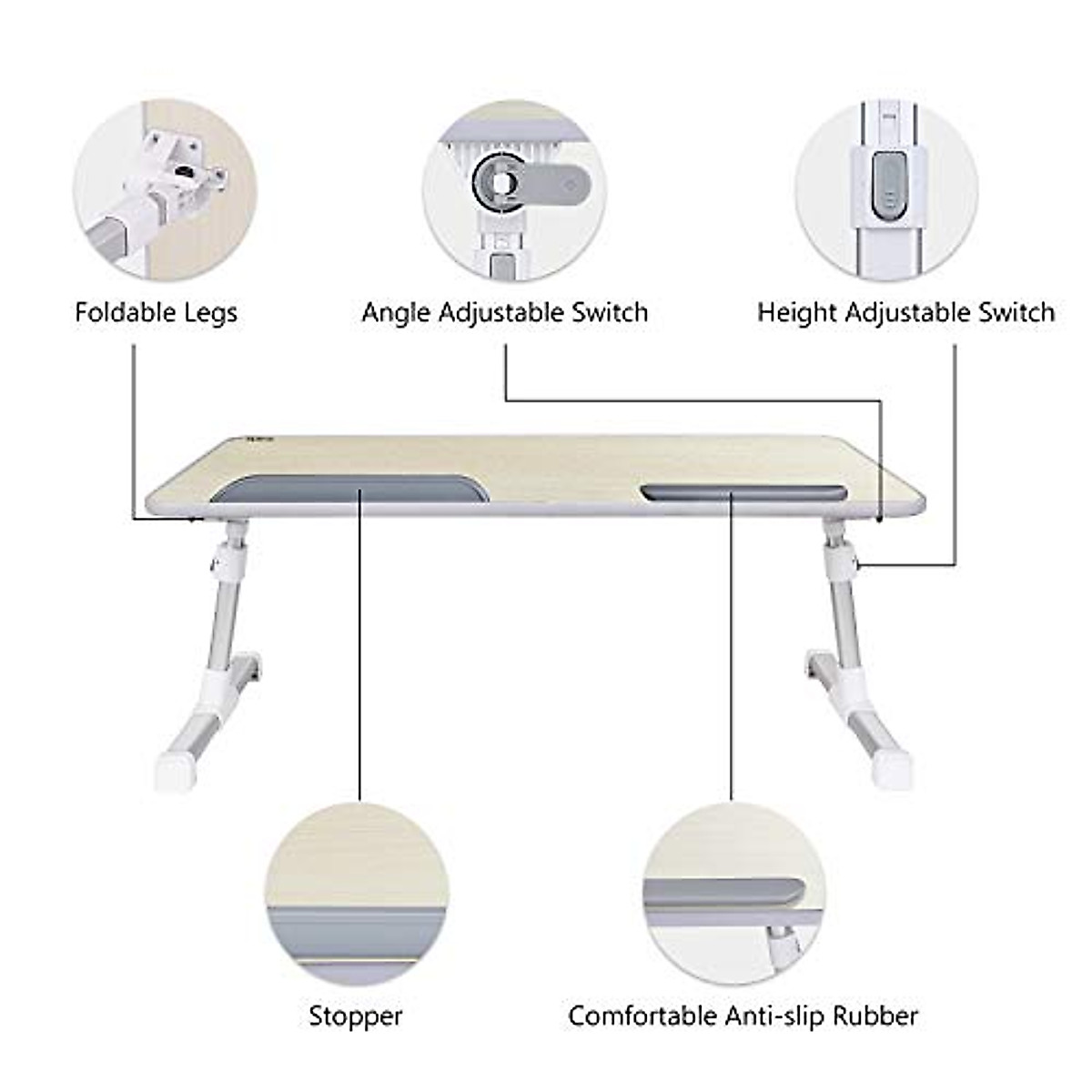 Foldable Legs

Angle Adjustable Switch

Height Adjustable Switch

Stopper

Comfortable Anti-slip Rubber