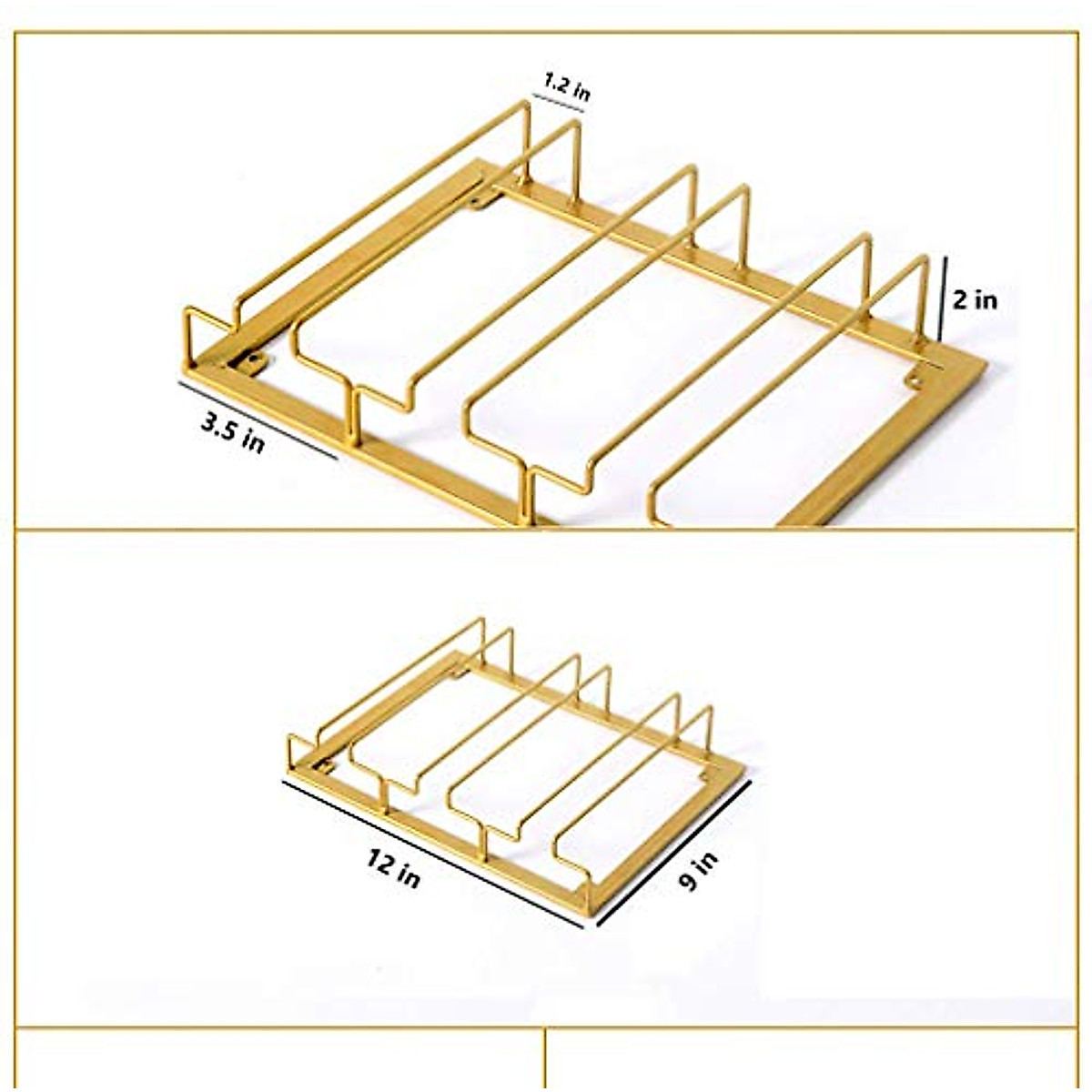 1.2 in

2 in

3.5 in

12 in

9 in