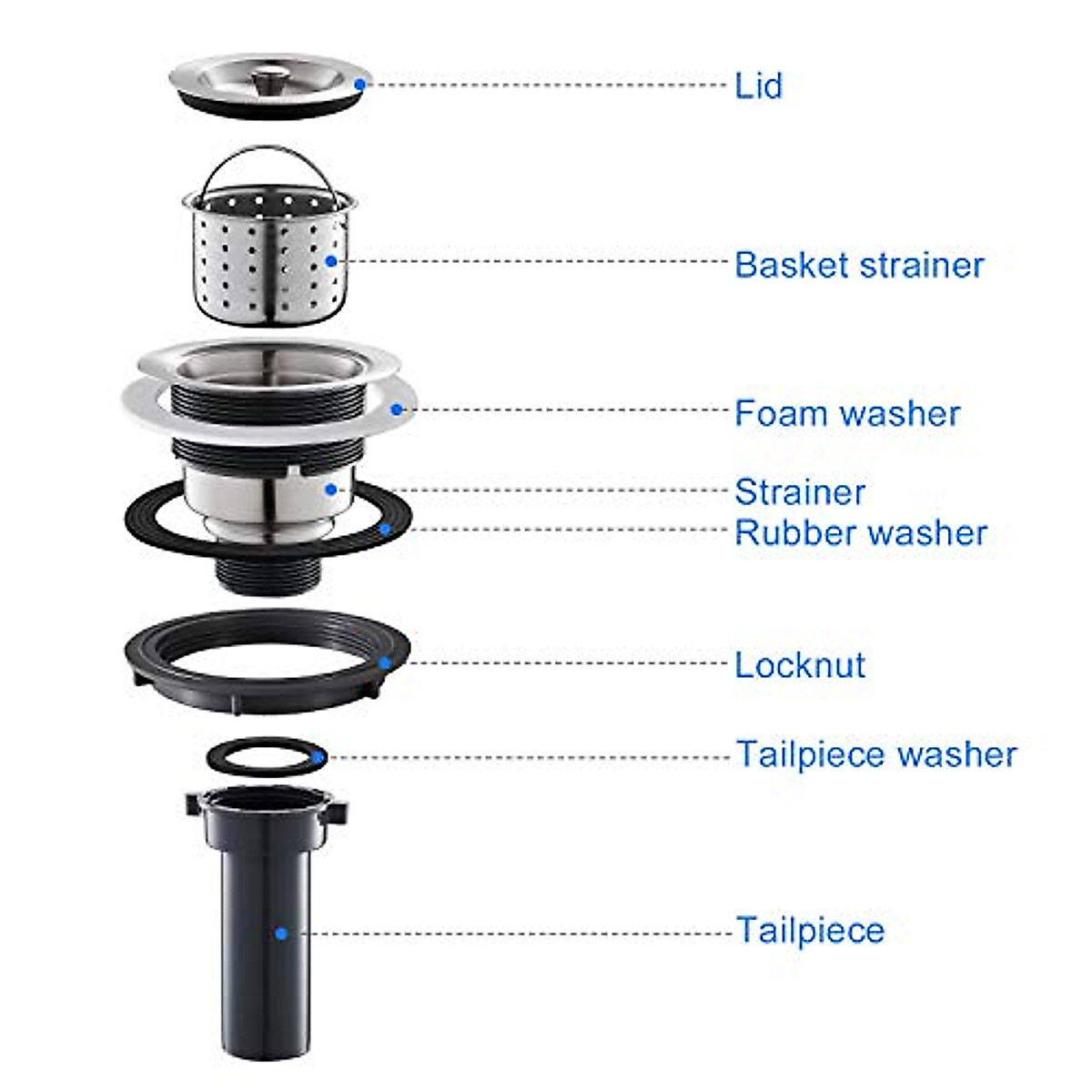 Lid

Basket strainer

Foam washer

Strainer

Rubber washer

Locknut

Tailpiece washer

Tailpiece