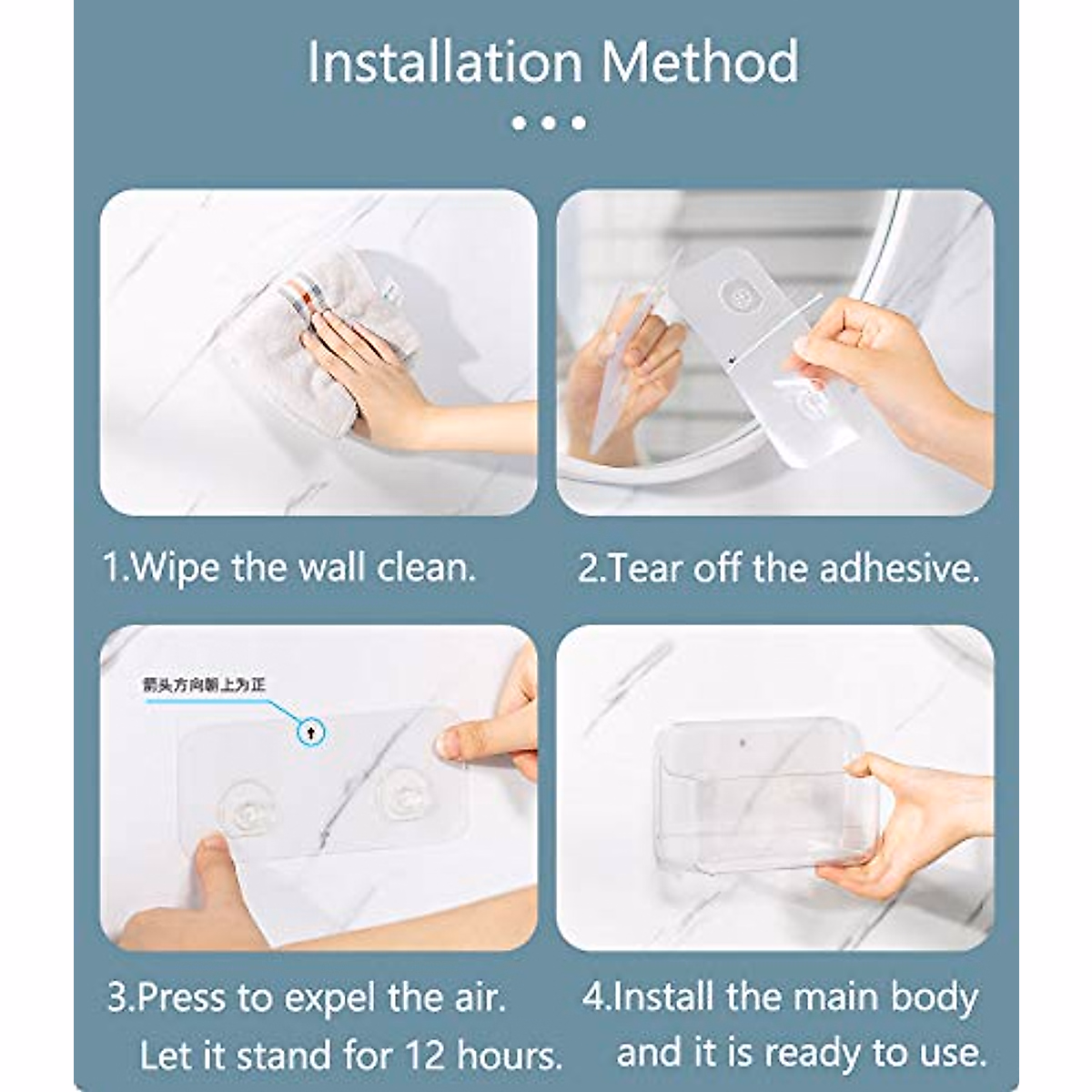 Installation Method

1.Wipe the wall clean.

2.Tear off the adhesive.

箭头方向朝上为正

3.Press to expel the air. Let it stand for 12 hours.

4.Install the main body and it is ready to use.