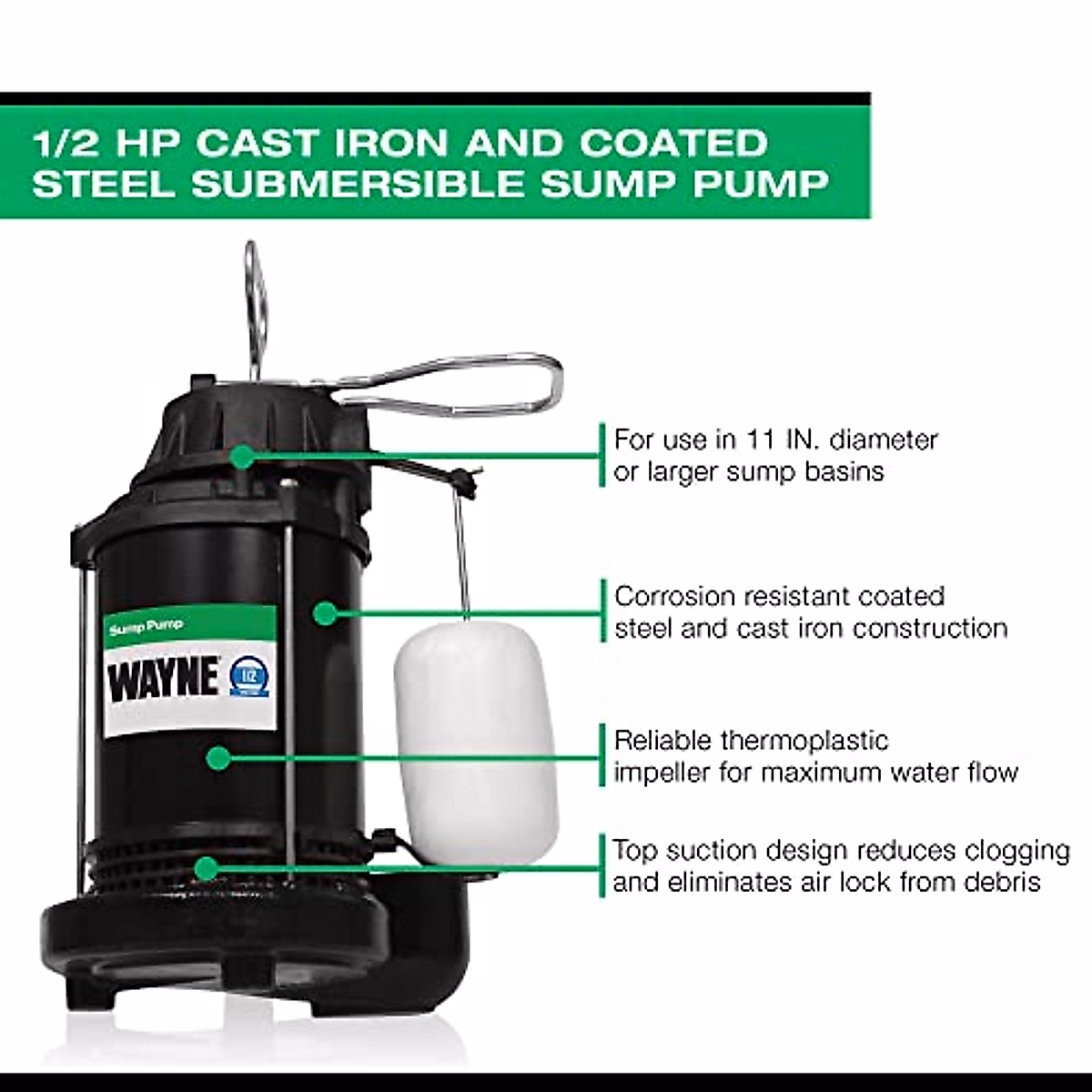 1/2 HP CAST IRON AND COATED STEEL SUBMERSIBLE SUMP PUMP

Sump Pump

WAYNE

1/2

For use in 11 IN. diameter or larger sump basins

Corrosion resistant coated steel and cast iron construction

Reliable thermoplastic impeller for maximum water flow

Top suction design reduces clogging and eliminates air lock from debris