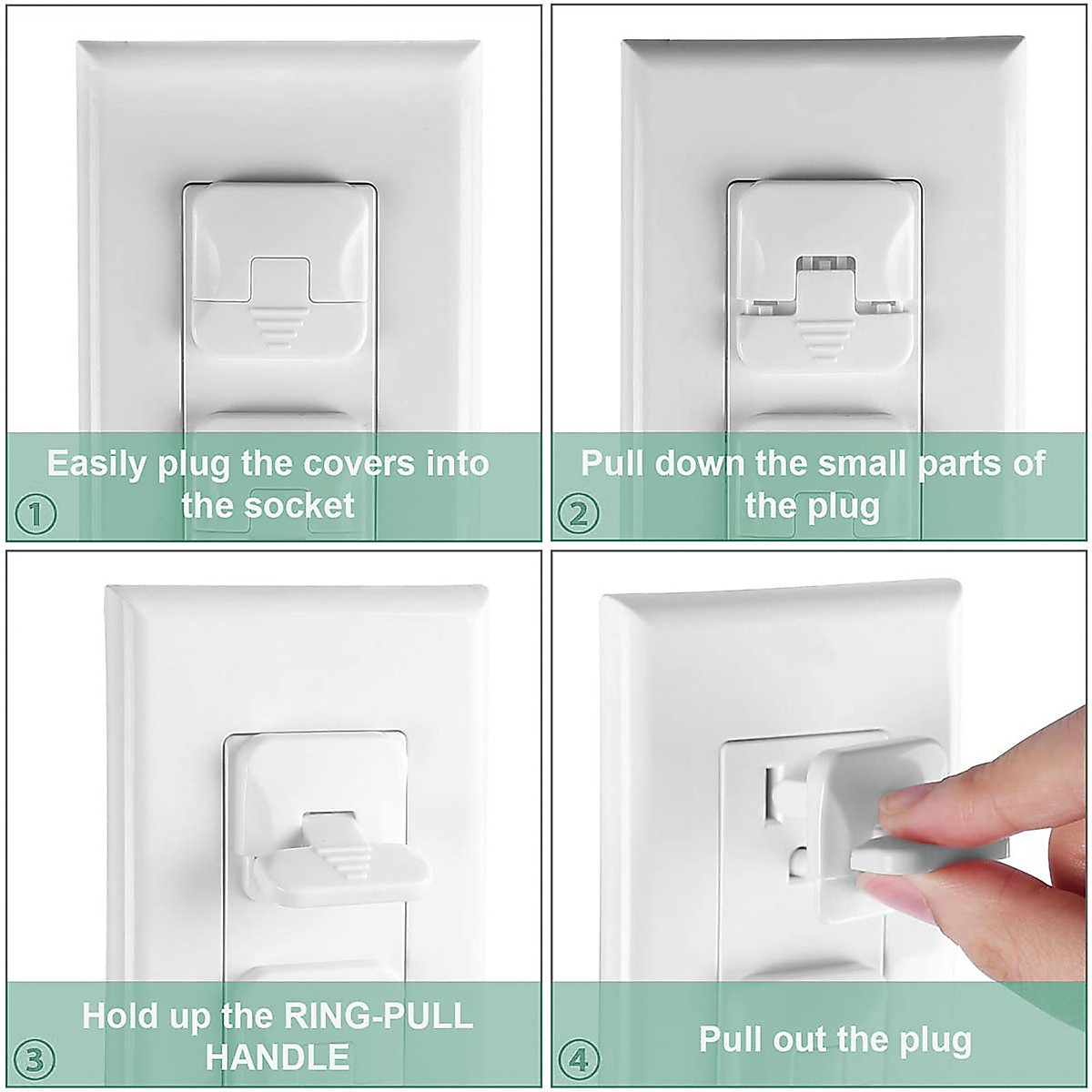 ① Easily plug the covers into the socket

② Pull down the small parts of the plug

③ Hold up the RING-PULL HANDLE

④ Pull out the plug