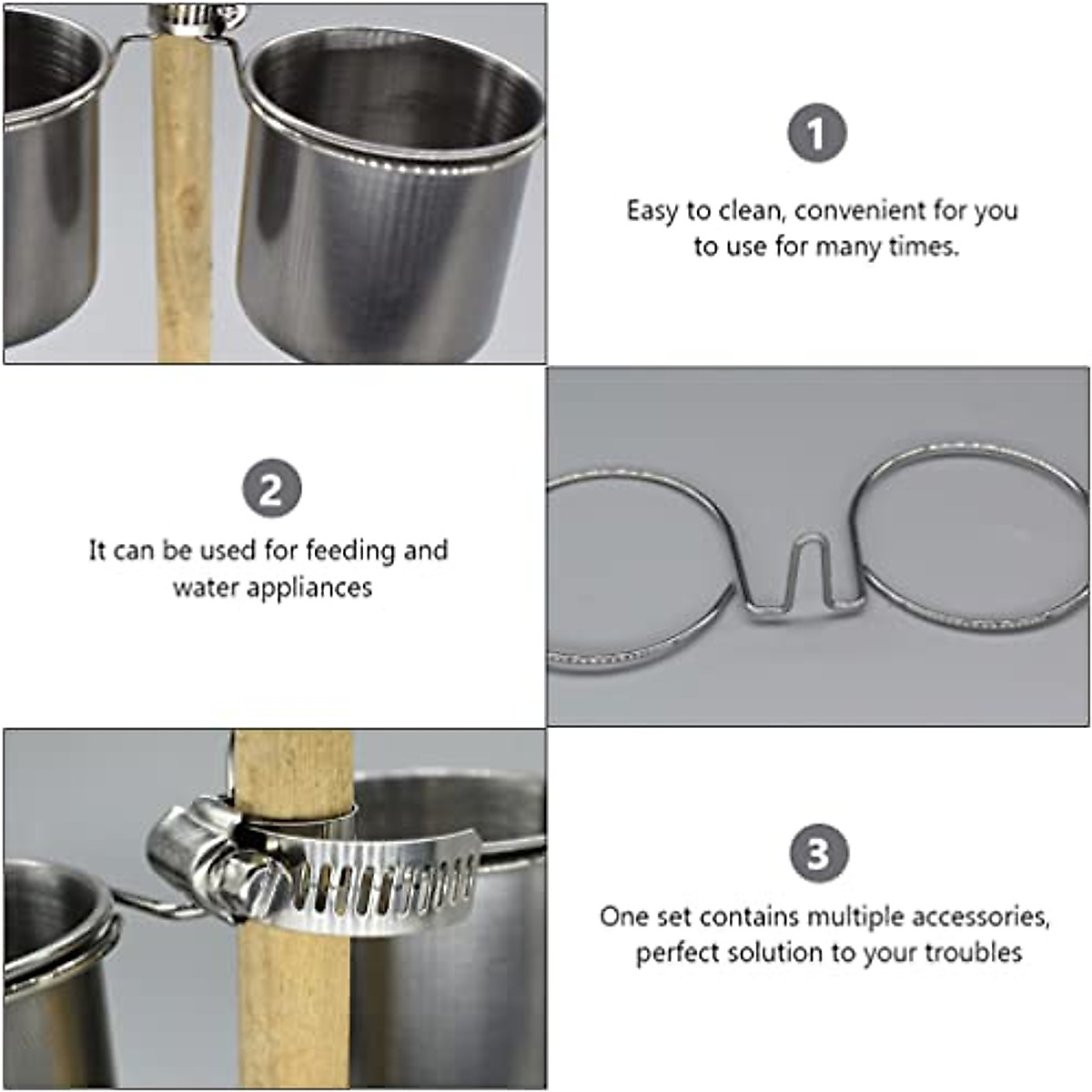 1

Easy to clean, convenient for you to use for many times.

2

It can be used for feeding and water appliances

3

One set contains multiple accessories, perfect solution to your troubles