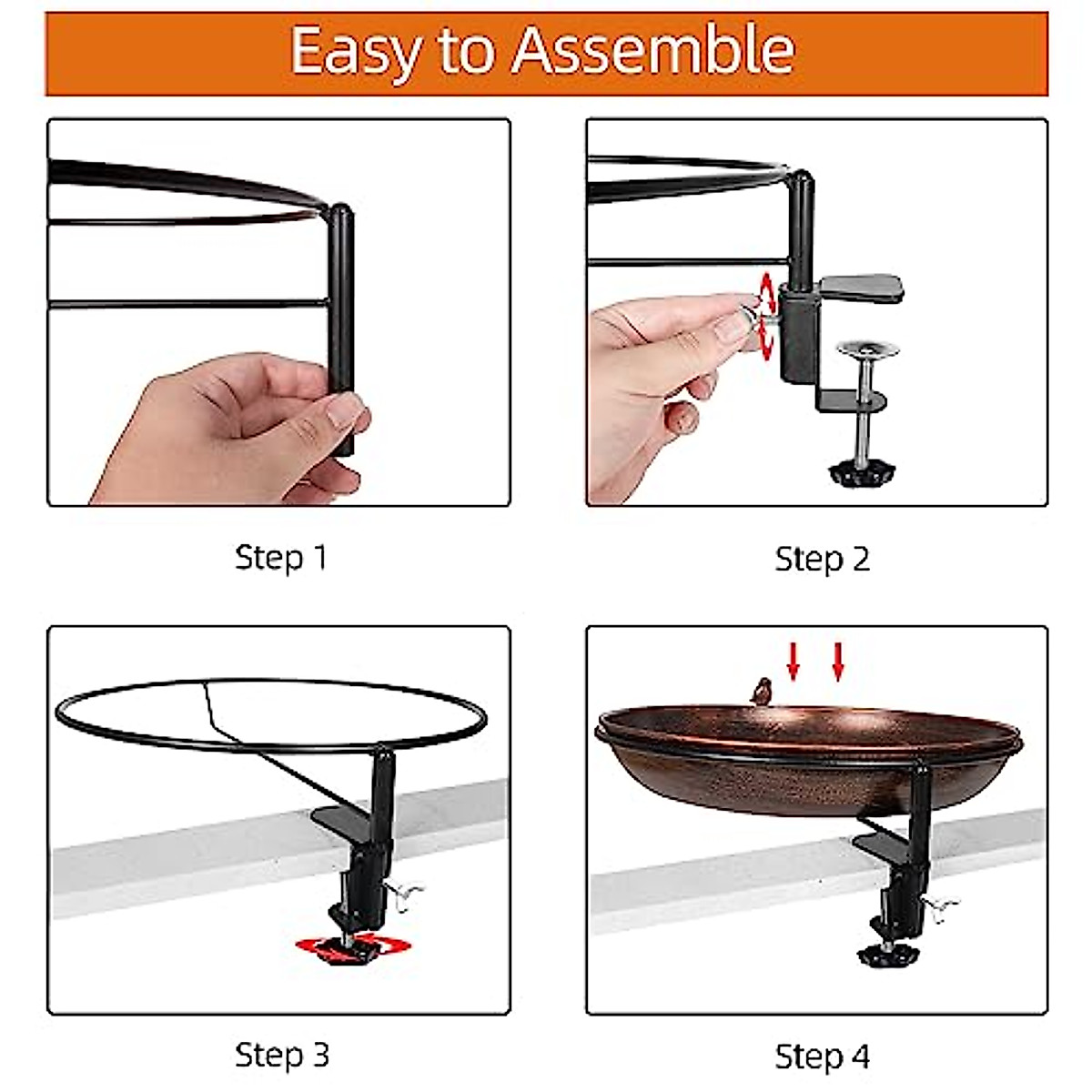 Easy to Assemble

Step 1

Step 2

Step 3

Step 4