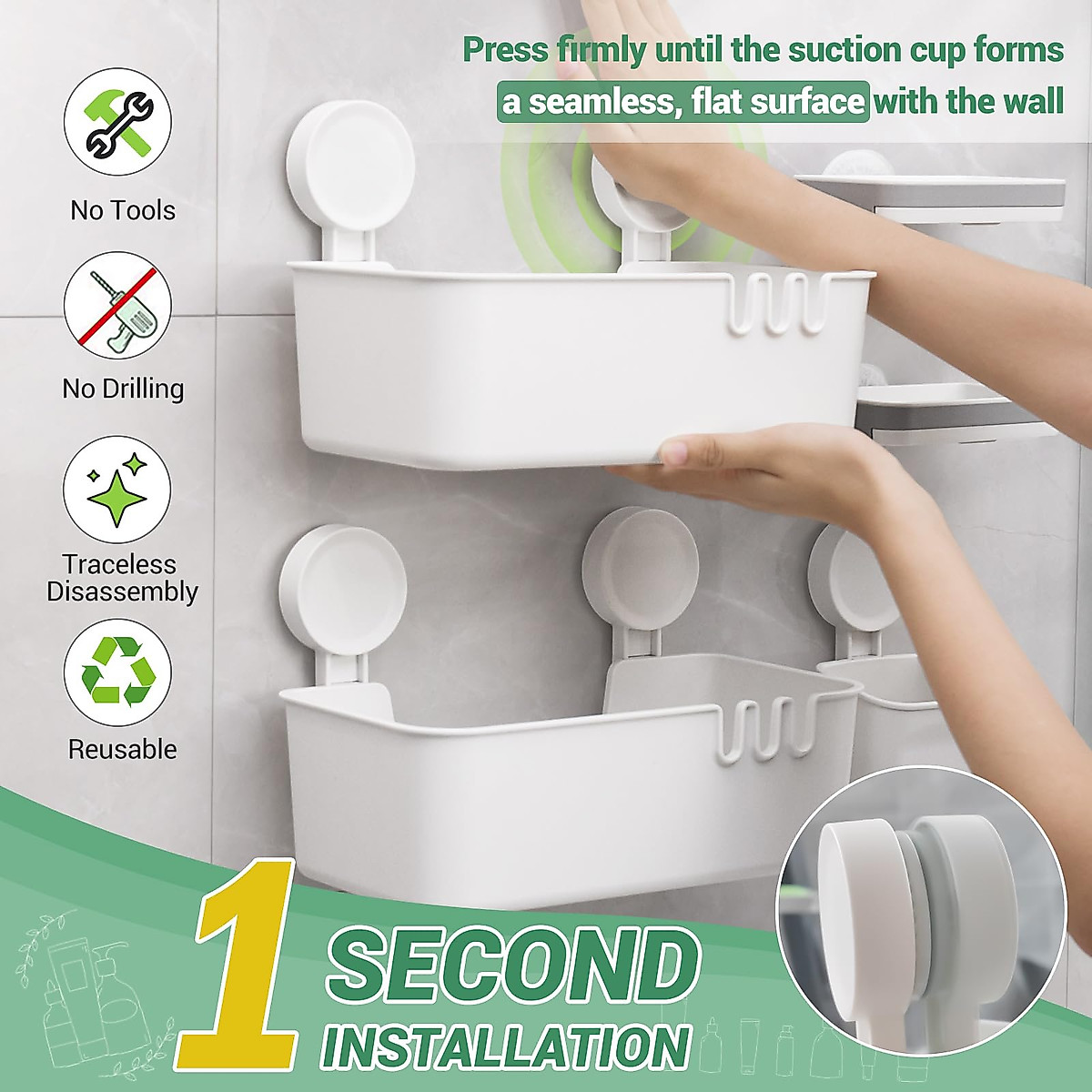 Press firmly until the suction cup forms a seamless, flat surface with the wall

No Tools

No Drilling

Traceless Disassembly

Reusable

1 SECOND INSTALLATION