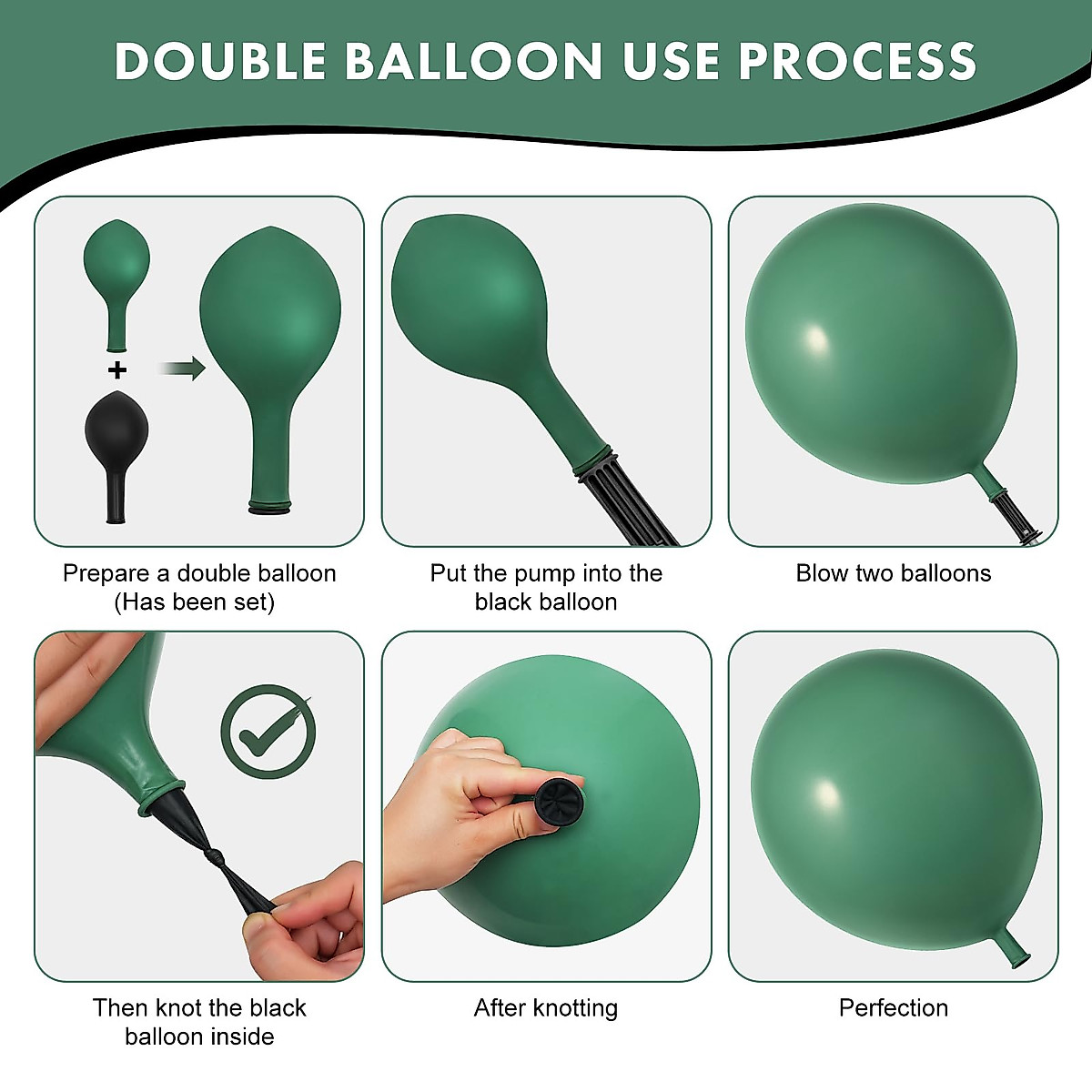 DOUBLE BALLOON USE PROCESS

+

Prepare a double balloon (Has been set)

Put the pump into the black balloon

Blow two balloons

Then knot the black balloon inside

After knotting

Perfection