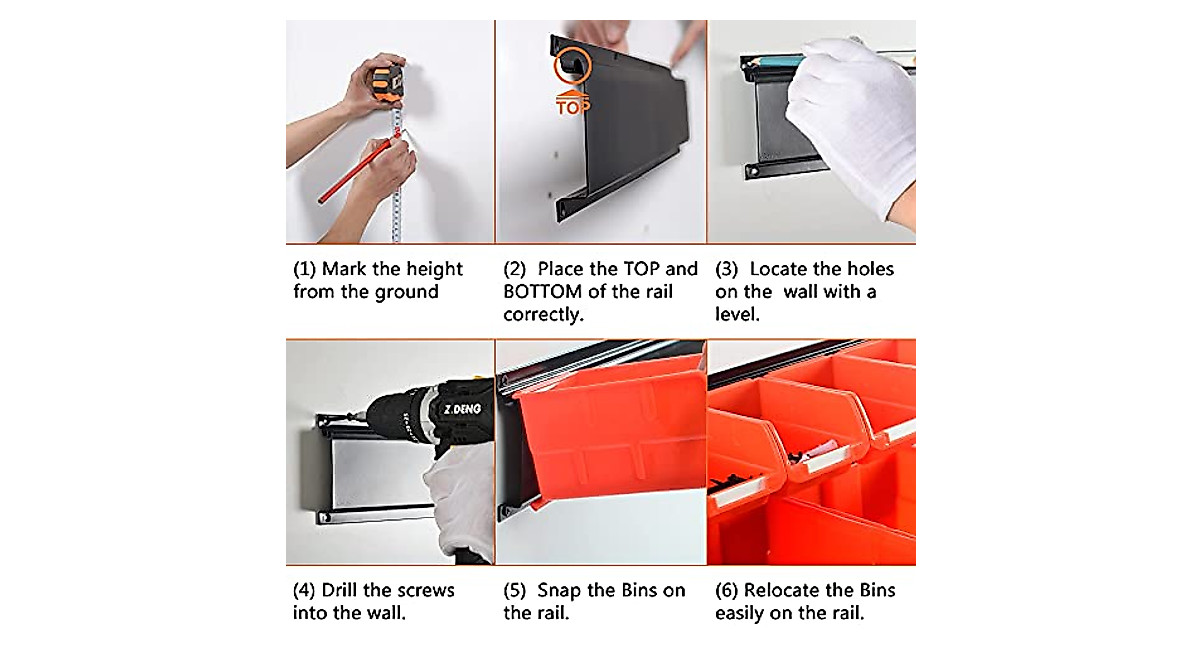 TOP

(1) Mark the height from the ground

(2) Place the TOP and BOTTOM of the rail correctly.

(3) Locate the holes on the wall with a level.

Z.DENG

(4) Drill the screws into the wall.

(5) Snap the Bins on the rail.

(6) Relocate the Bins easily on the rail.