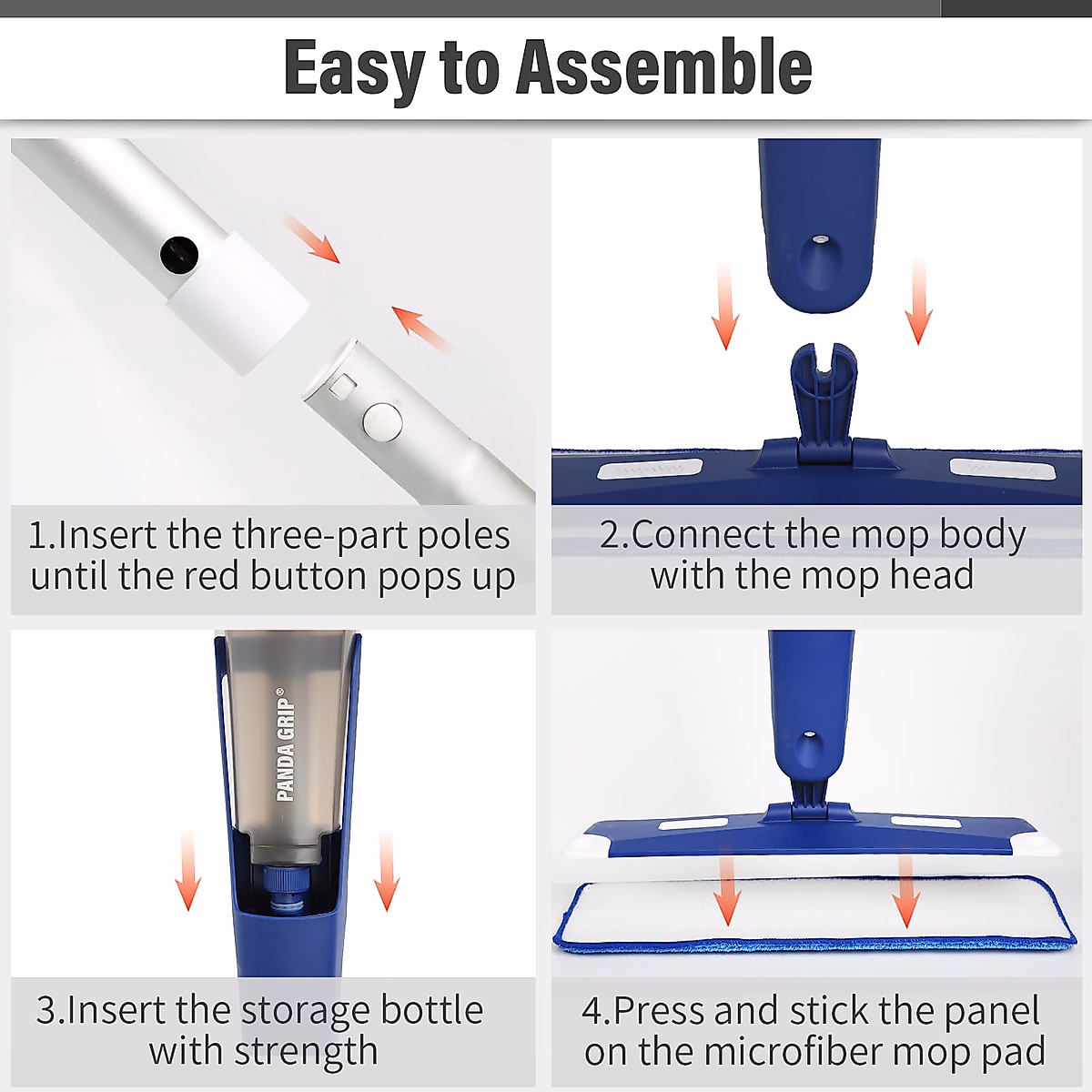 Easy to Assemble

1.Insert the three-part poles until the red button pops up

2.Connect the mop body with the mop head

PANDA GRIP®

3.Insert the storage bottle with strength

4.Press and stick the panel on the microfiber mop pad