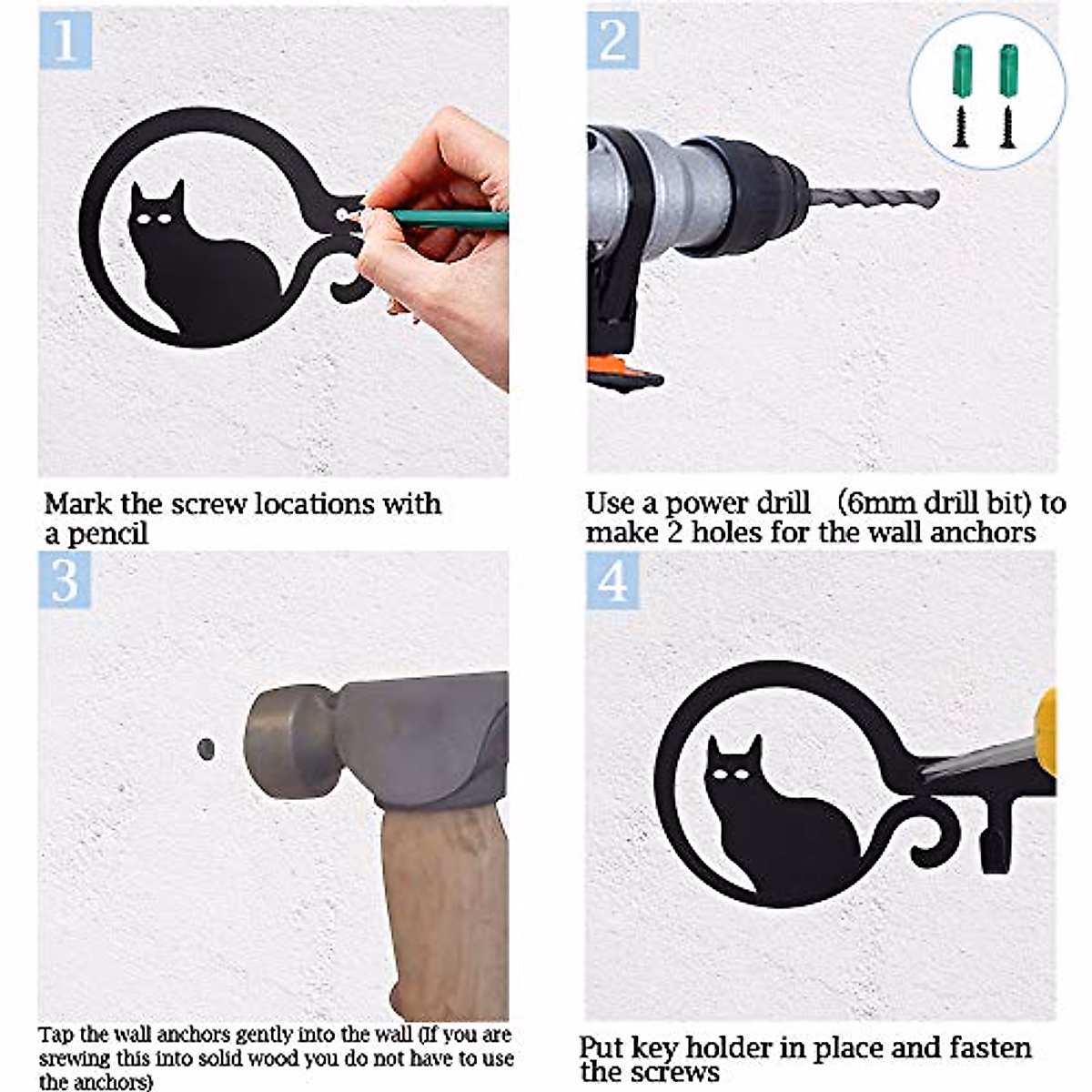 1

Mark the screw locations with a pencil

2

Use a power drill (6mm drill bit) to make 2 holes for the wall anchors

3

Tap the wall anchors gently into the wall (If you are srewing this into solid wood you do not have to use the anchors)

4

Put key holder in place and fasten the screws