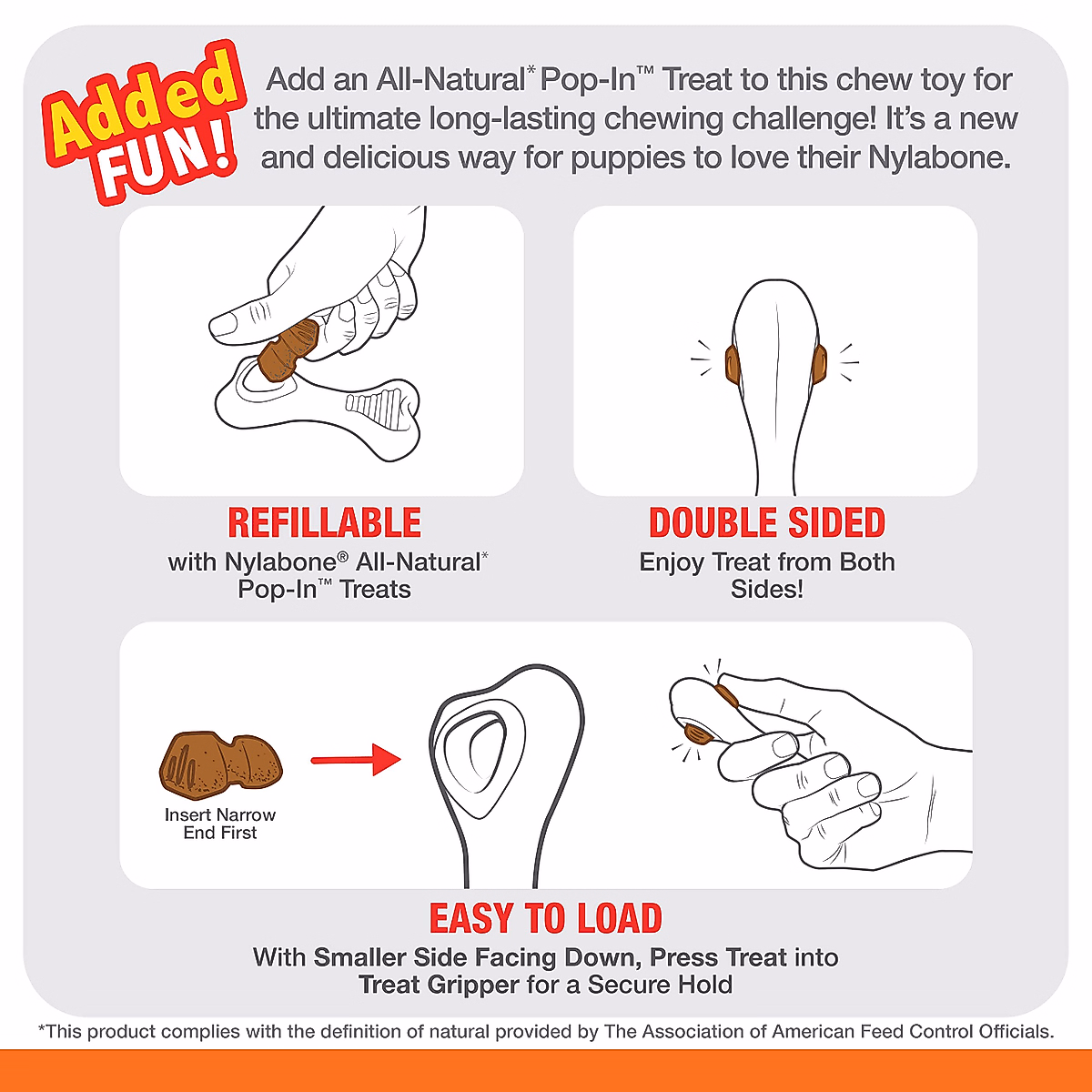 Added FUN!

Add an All-Natural* Pop-In™ Treat to this chew toy for the ultimate long-lasting chewing challenge! It's a new and delicious way for puppies to love their Nylabone.

REFILLABLE
with Nylabone® All-Natural* Pop-In™ Treats

DOUBLE SIDED
Enjoy Treat from Both Sides!

Insert Narrow End First

EASY TO LOAD
With Smaller Side Facing Down, Press Treat into Treat Gripper for a Secure Hold

*This product complies with the definition of natural provided by The Association of American Feed Control Officials.