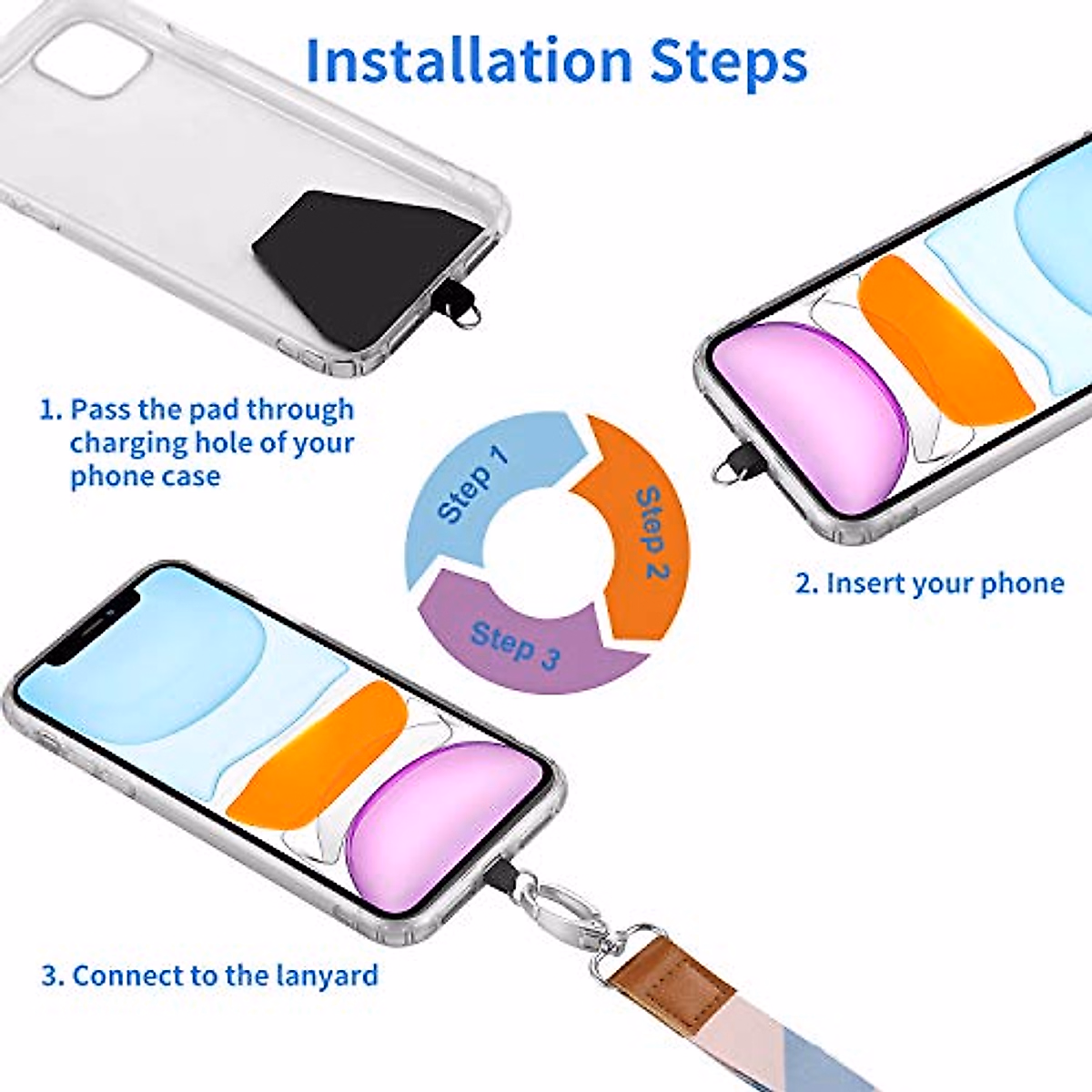 Installation Steps

1. Pass the pad through charging hole of your phone case

Step 1

Step 2

Step 3

2. Insert your phone

3. Connect to the lanyard