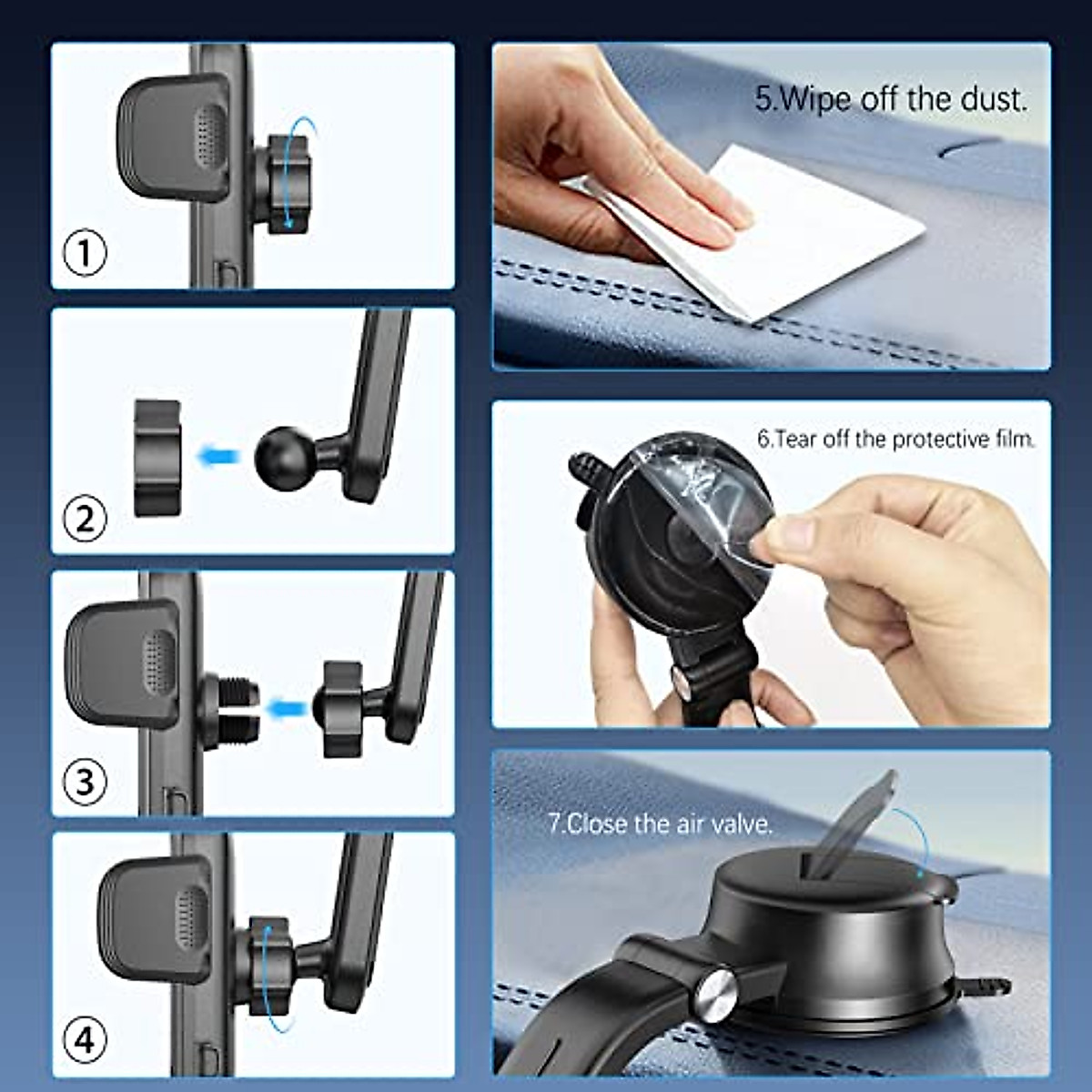 ①

②

③

④

5.Wipe off the dust.

6.Tear off the protective film.

7.Close the air valve.