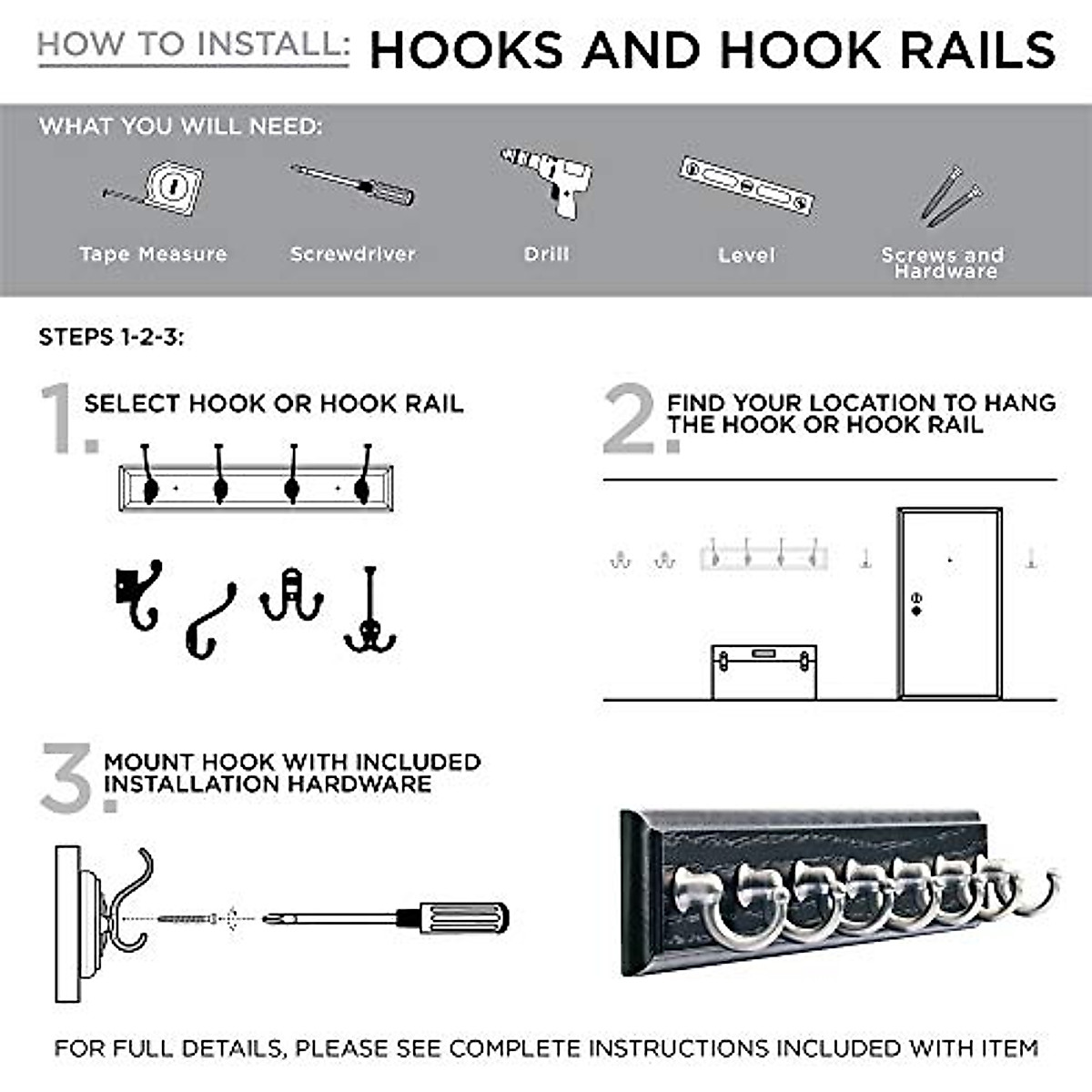 HOW TO INSTALL: HOOKS AND HOOK RAILS

WHAT YOU WILL NEED:

Tape Measure

Screwdriver

Drill

Level

Screws and Hardware

STEPS 1-2-3:

1. SELECT HOOK OR HOOK RAIL

2. FIND YOUR LOCATION TO HANG THE HOOK OR HOOK RAIL

3. MOUNT HOOK WITH INCLUDED INSTALLATION HARDWARE

FOR FULL DETAILS, PLEASE SEE COMPLETE INSTRUCTIONS INCLUDED WITH ITEM