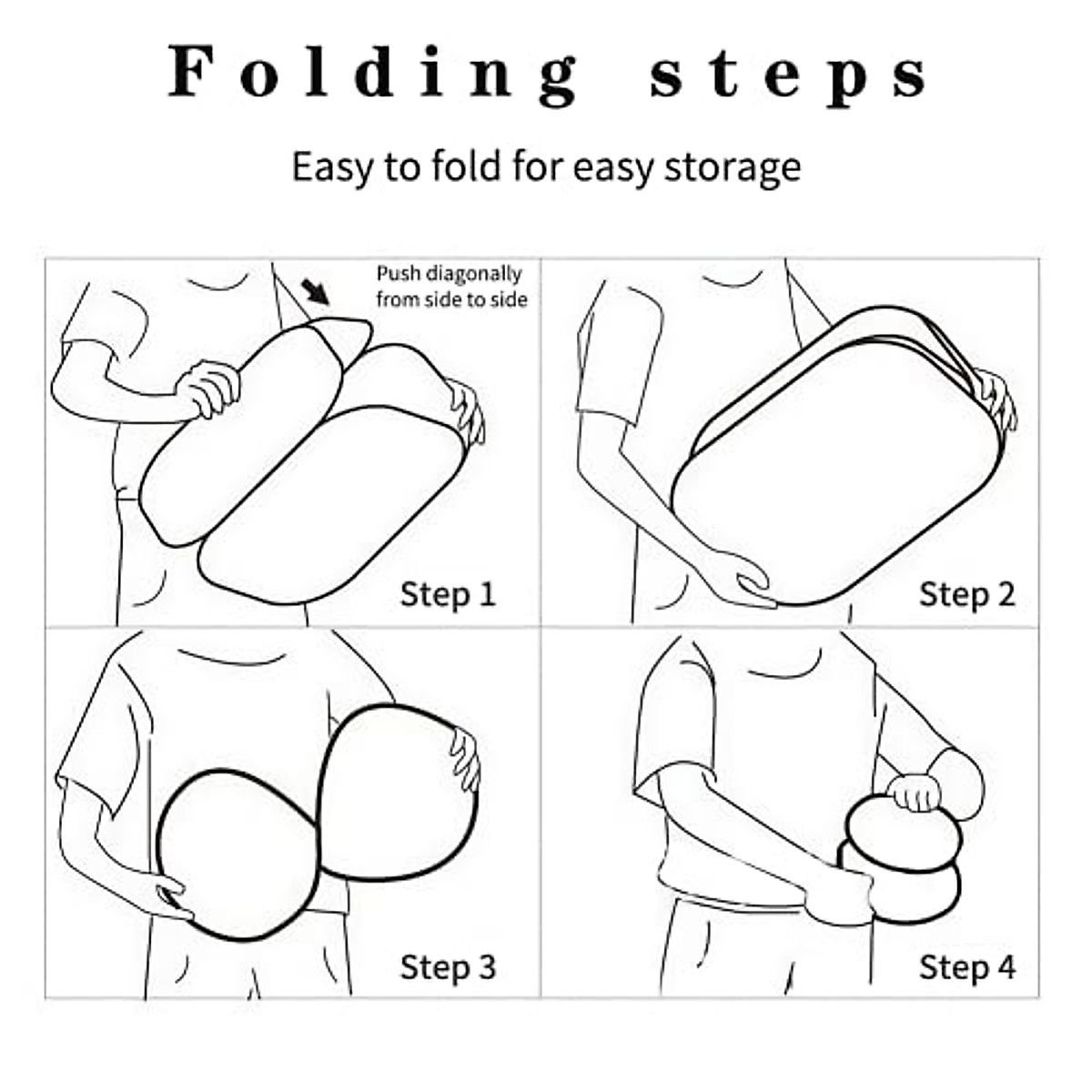 Folding steps

Easy to fold for easy storage

Push diagonally from side to side

Step 1

Step 2

Step 3

Step 4