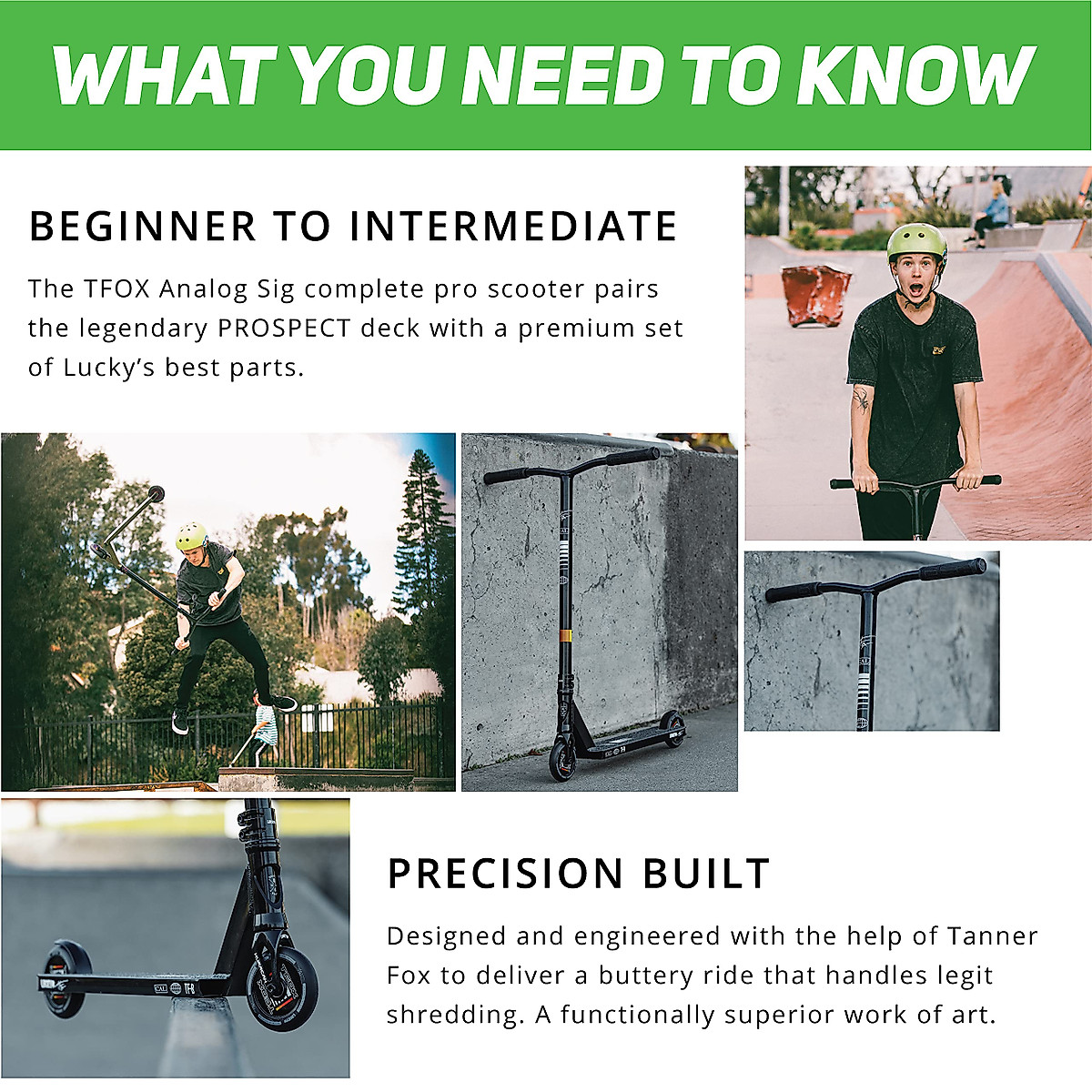 WHAT YOU NEED TO KNOW

BEGINNER TO INTERMEDIATE

The TFOX Analog Sig complete pro scooter pairs the legendary PROSPECT deck with a premium set of Lucky's best parts.

PRECISION BUILT

Designed and engineered with the help of Tanner Fox to deliver a buttery ride that handles legit shredding. A functionally superior work of art.