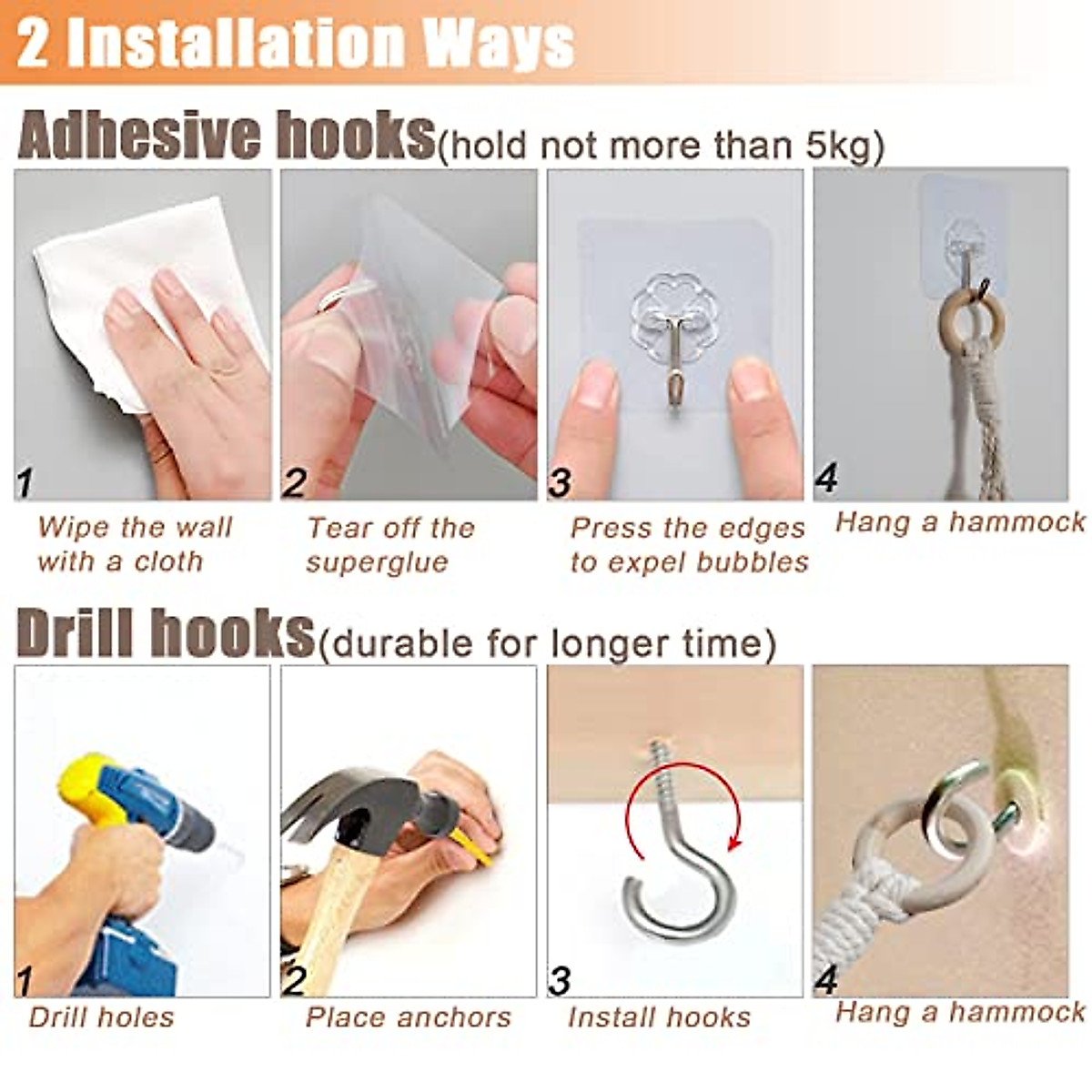 2 Installation Ways

Adhesive hooks(hold not more than 5kg)

1
Wipe the wall with a cloth

2
Tear off the superglue

3
Press the edges to expel bubbles

4
Hang a hammock

Drill hooks(durable for longer time)

1
Drill holes

2
Place anchors

3
Install hooks

4
Hang a hammock