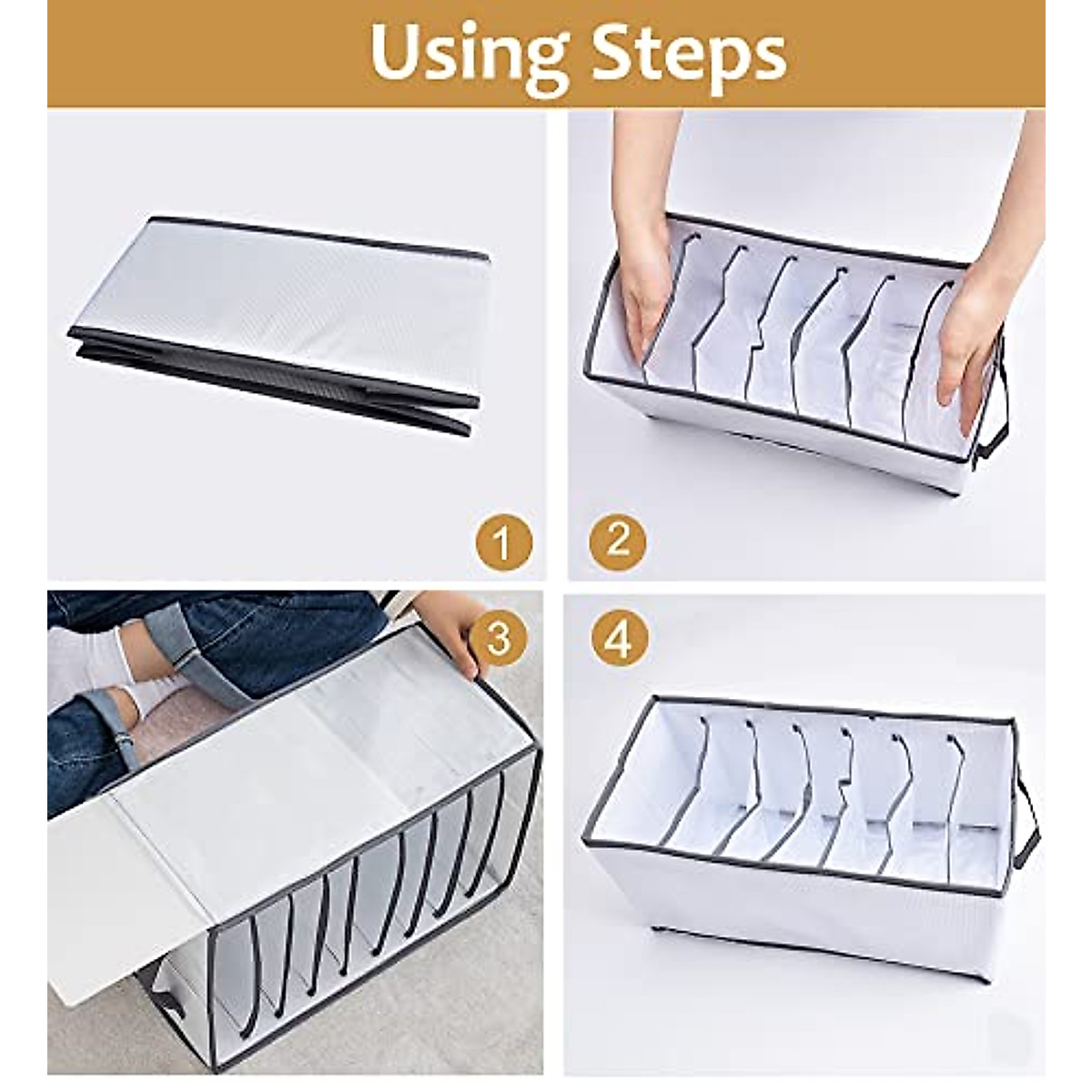 Using Steps

1

2

3

4