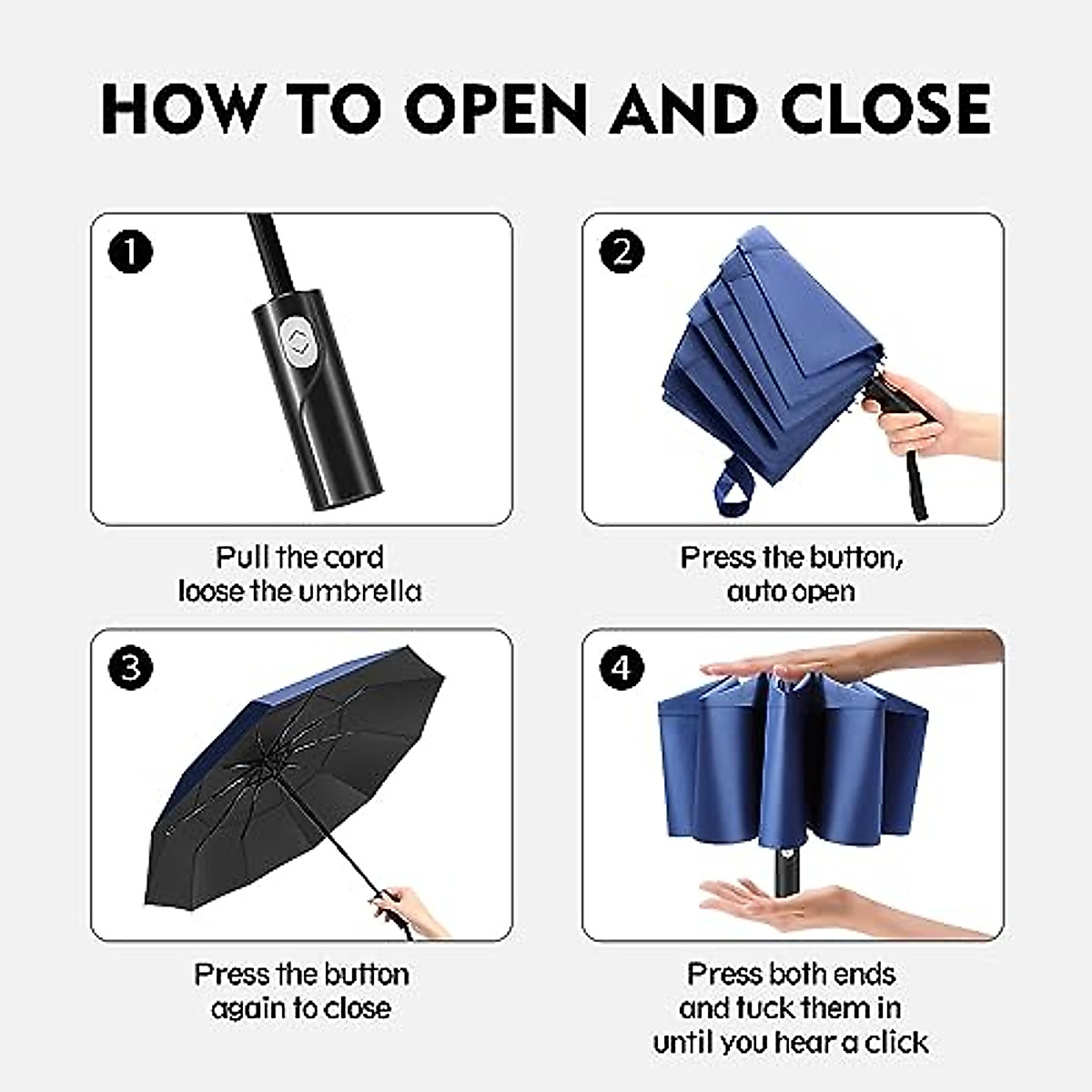 HOW TO OPEN AND CLOSE

1

Pull the cord loose the umbrella

2

Press the button, auto open

3

Press the button again to close

4

Press both ends and tuck them in until you hear a click