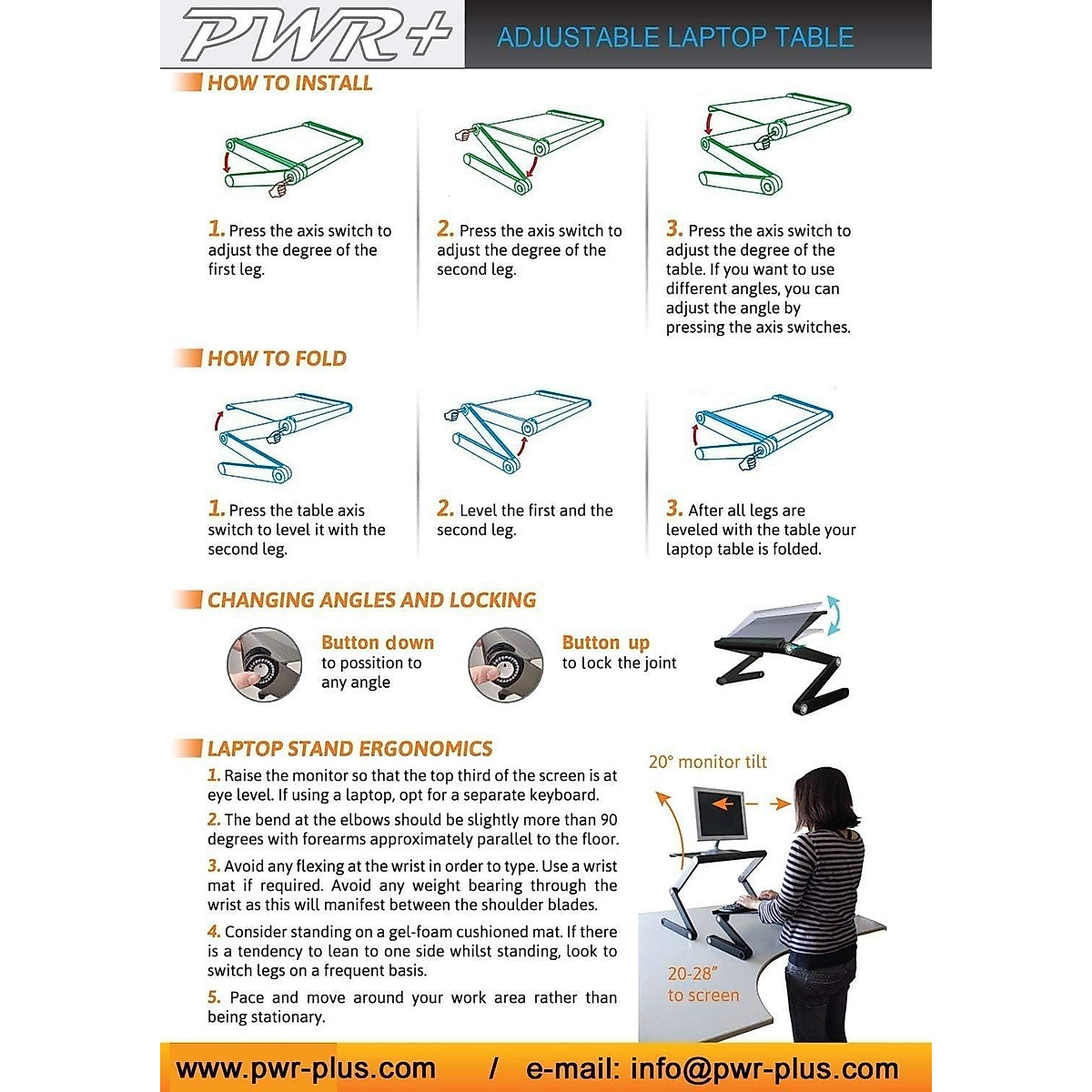 PWR+

ADJUSTABLE LAPTOP TABLE

HOW TO INSTALL

1. Press the axis switch to adjust the degree of the first leg.

2. Press the axis switch to adjust the degree of the second leg.

3. Press the axis switch to adjust the degree of the table. If you want to use different angles, you can adjust the angle by pressing the axis switches.

HOW TO FOLD

1. Press the table axis switch to level it with the second leg.

2. Level the first and the second leg.

3. After all legs are leveled with the table your laptop table is folded.

CHANGING ANGLES AND LOCKING

Button down
to possition to any angle

Button up
to lock the joint

LAPTOP STAND ERGONOMICS

1. Raise the monitor so that the top third of the screen is at eye level. If using a laptop, opt for a separate keyboard.

2. The bend at the elbows should be slightly more than 90 degrees with forearms approximately parallel to the floor.

3. Avoid any flexing at the wrist in order to type. Use a wrist mat if required. Avoid any weight bearing through the wrist as this will manifest between the shoulder blades.

4. Consider standing on a gel-foam cushioned mat. If there is a tendency to lean to one side whilst standing, look to switch legs on a frequent basis.

5. Pace and move around your work area rather than being stationary.

20° monitor tilt

20-28"
to screen

www.pwr-plus.com / e-mail: info@pwr-plus.com