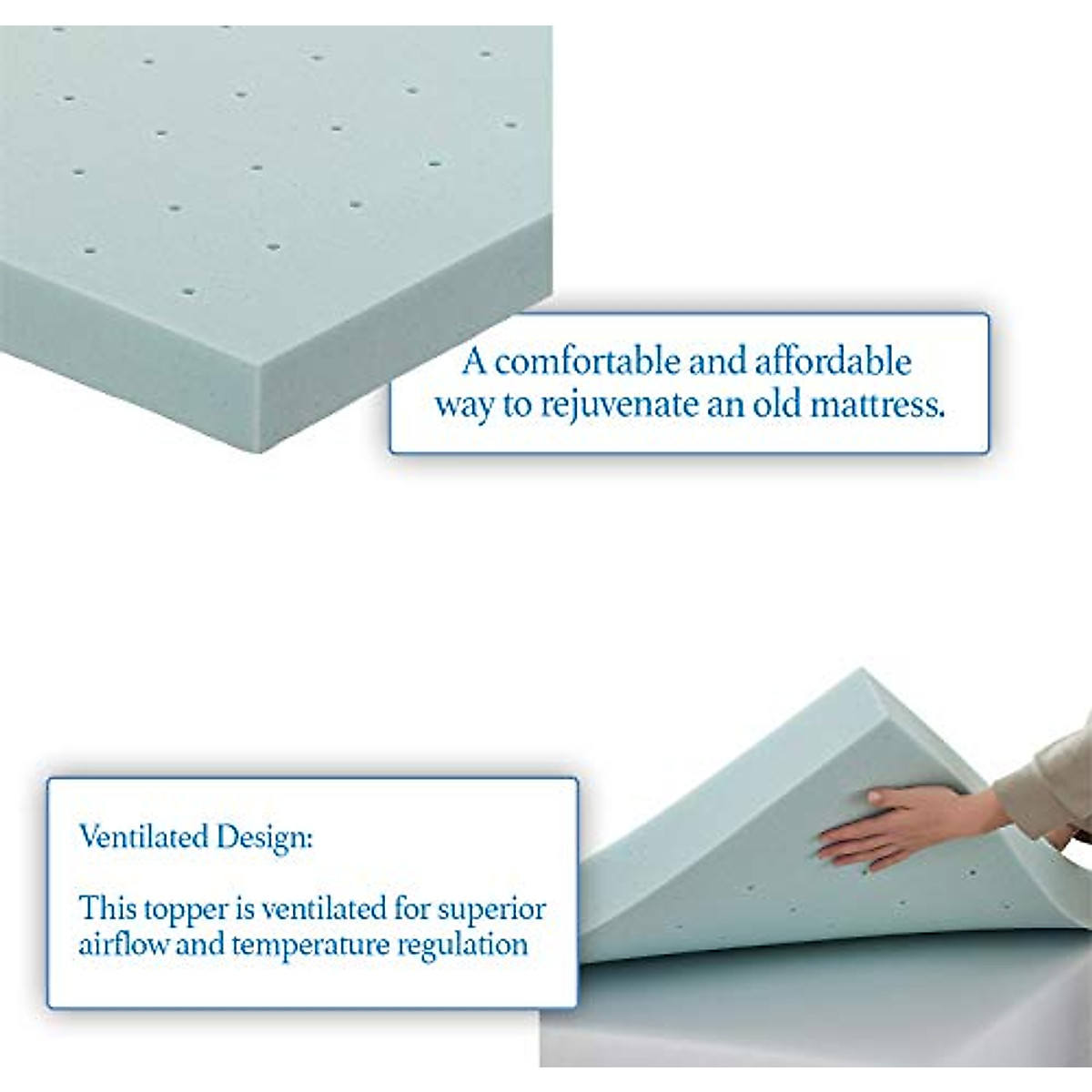 A comfortable and affordable way to rejuvenate an old mattress.

Ventilated Design:

This topper is ventilated for superior airflow and temperature regulation