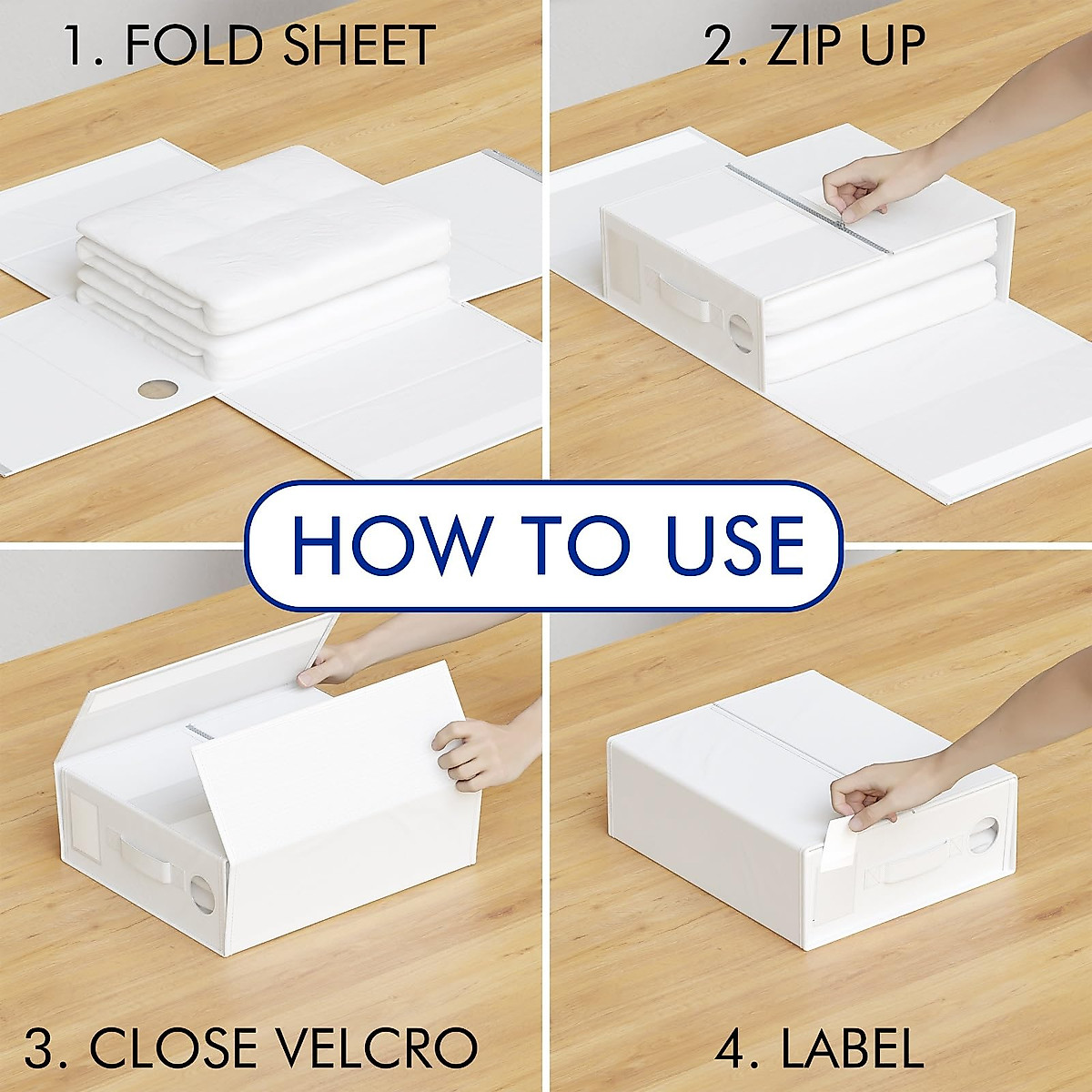 1. FOLD SHEET

2. ZIP UP

HOW TO USE

3. CLOSE VELCRO

4. LABEL