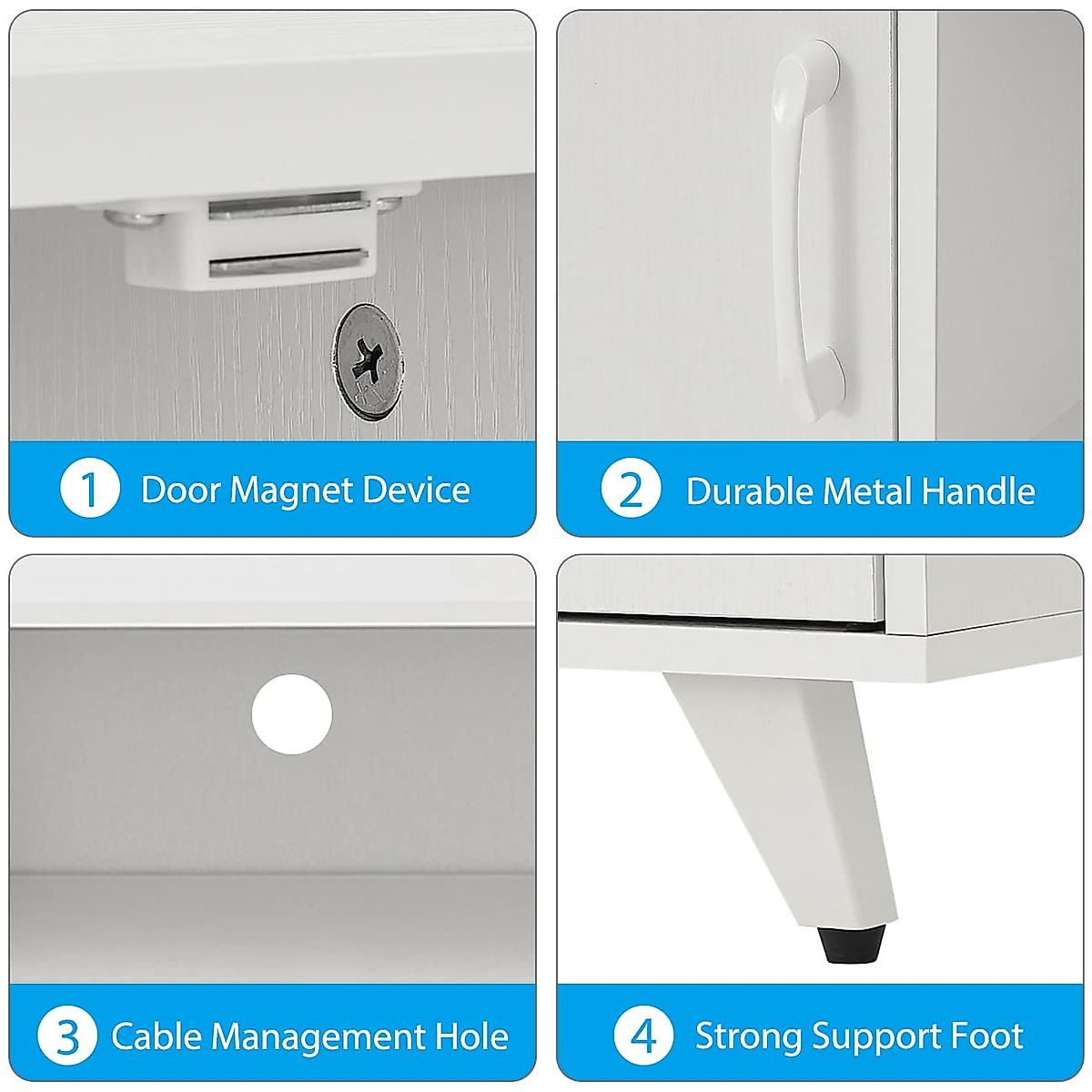 1 Door Magnet Device

2 Durable Metal Handle

3 Cable Management Hole

4 Strong Support Foot