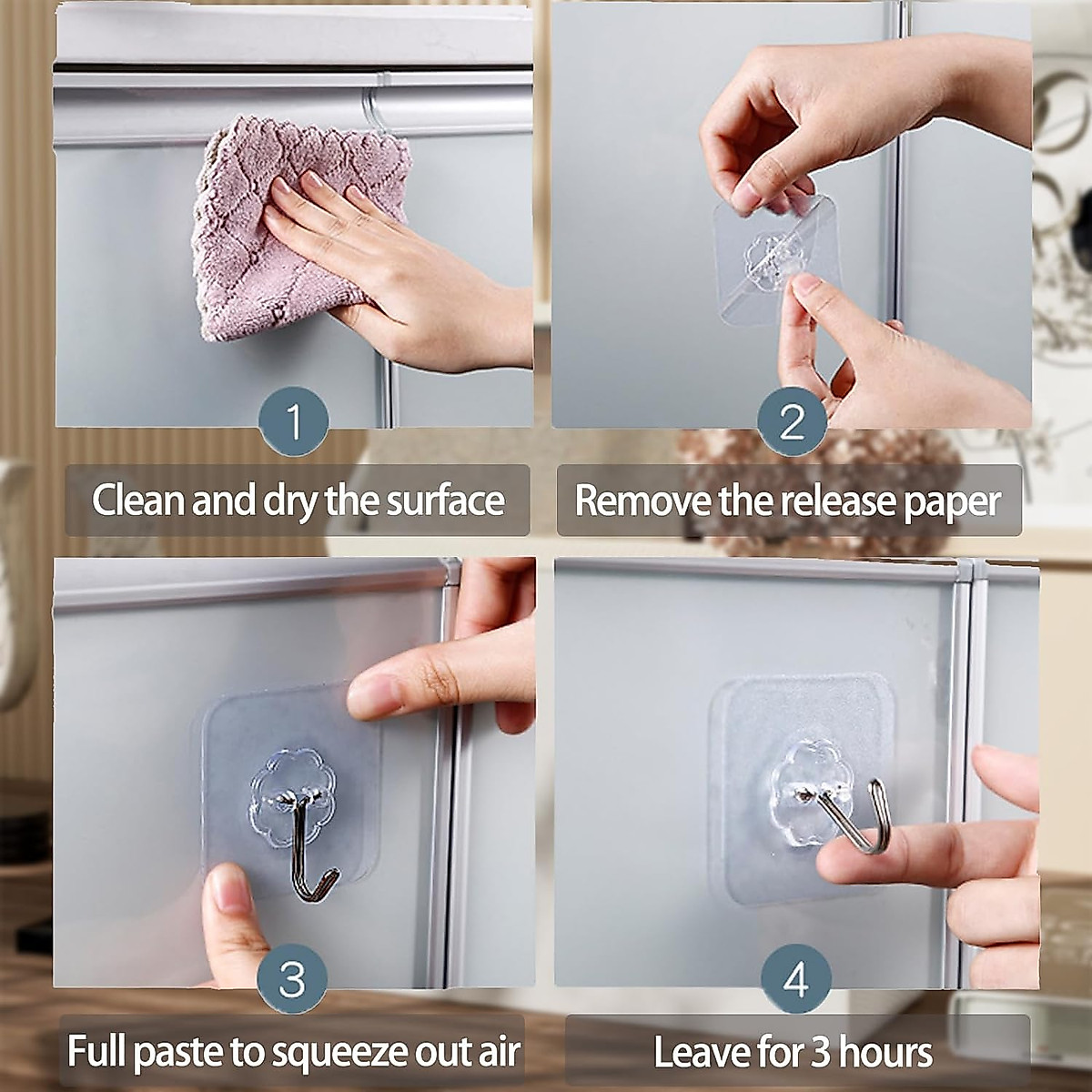 1

Clean and dry the surface

2

Remove the release paper

3

Full paste to squeeze out air

4

Leave for 3 hours