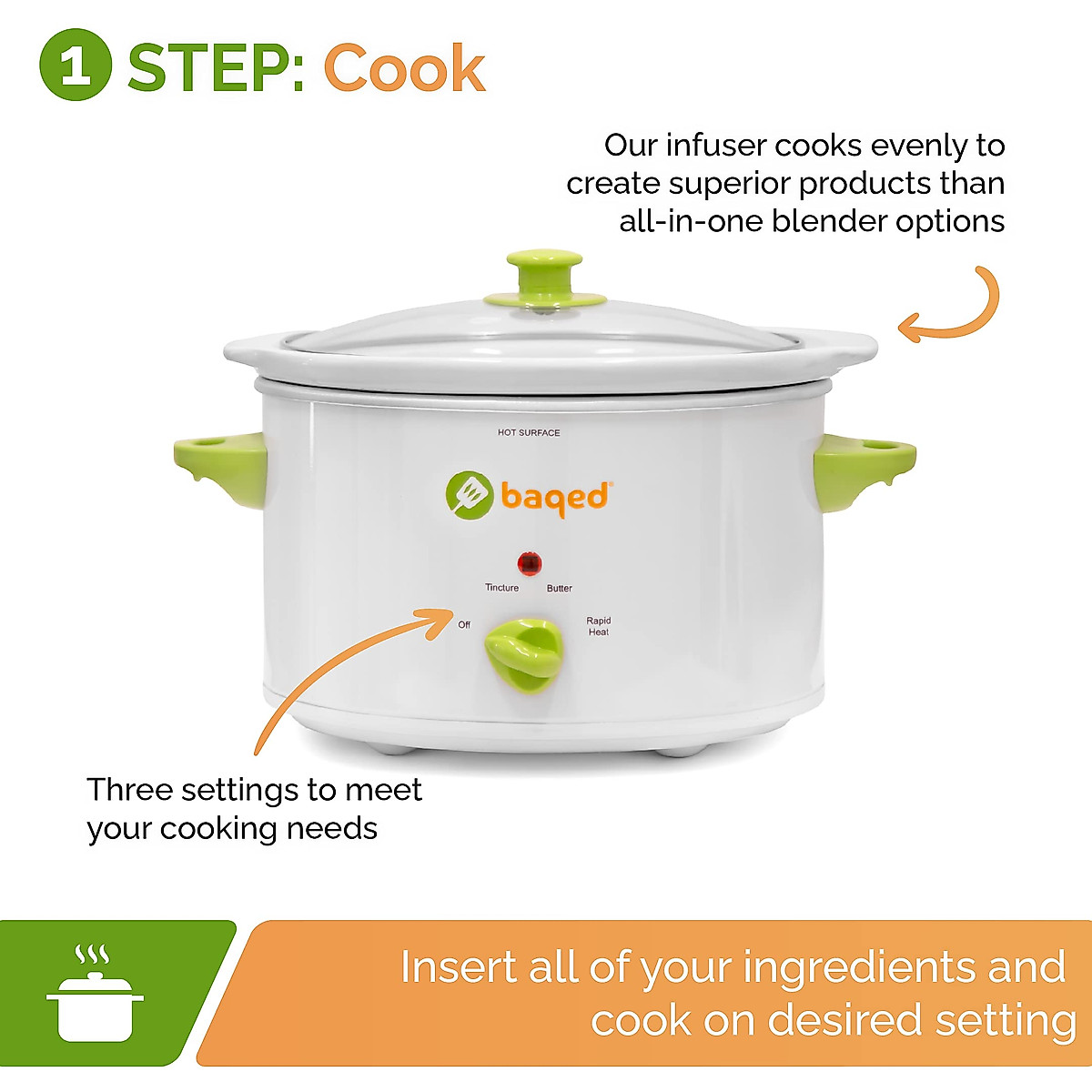 1 STEP: Cook

Our infuser cooks evenly to create superior products than all-in-one blender options

HOT SURFACE

baqed

Tincture Butter

Off

Rapid Heat

Three settings to meet your cooking needs

Insert all of your ingredients and cook on desired setting