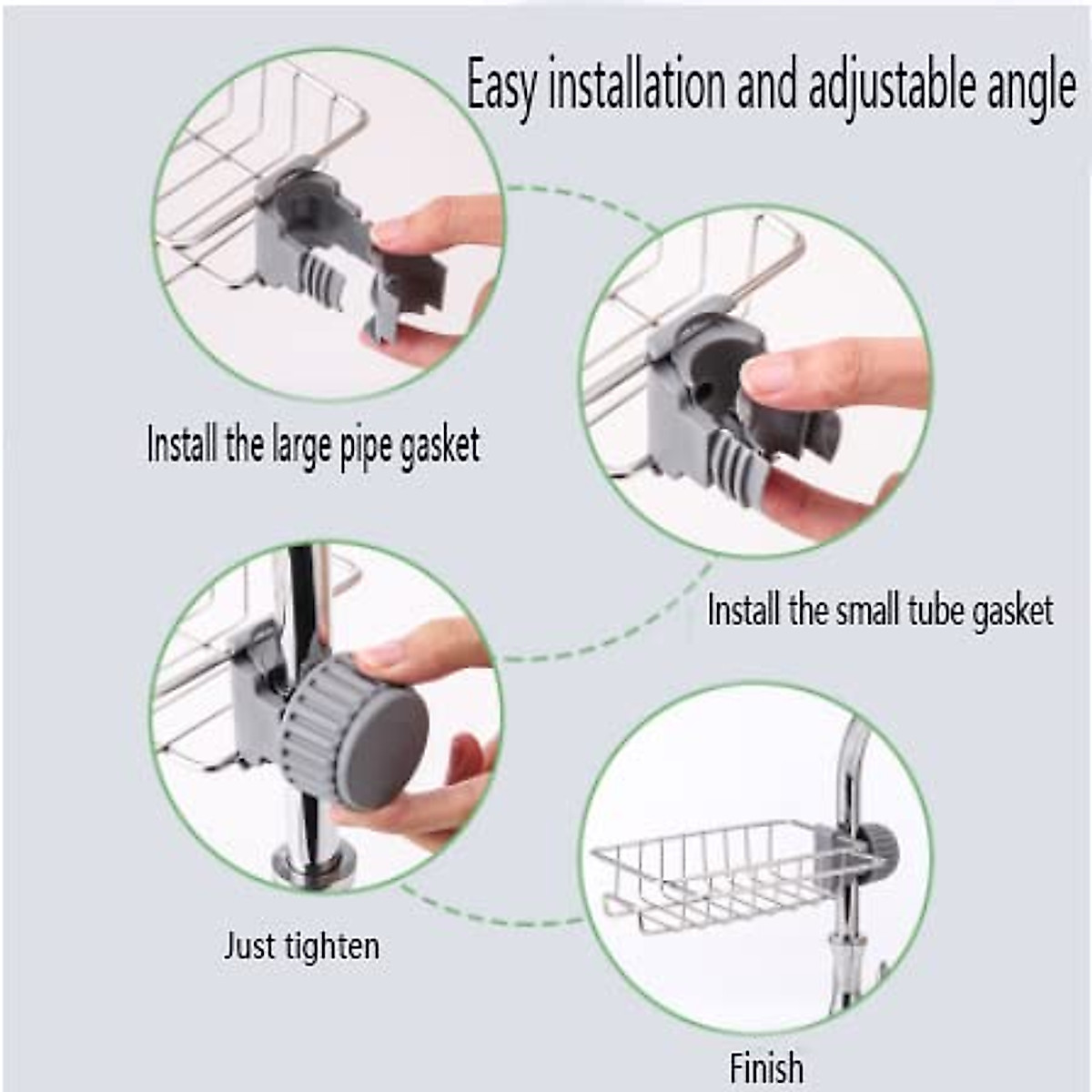 Easy installation and adjustable angle

Install the large pipe gasket

Install the small tube gasket

Just tighten

Finish