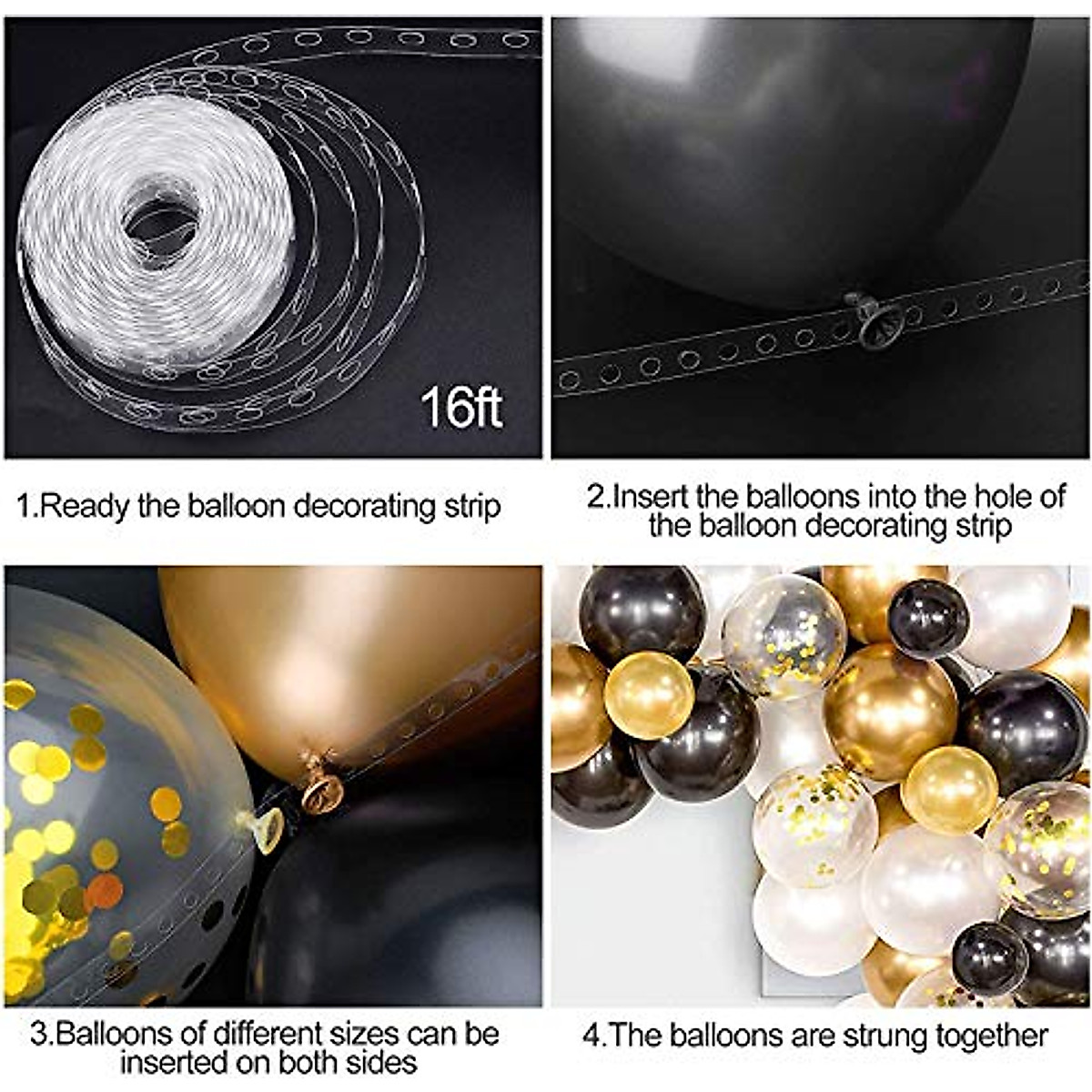 16ft

1.Ready the balloon decorating strip

2.Insert the balloons into the hole of the balloon decorating strip

3.Balloons of different sizes can be inserted on both sides

4.The balloons are strung together