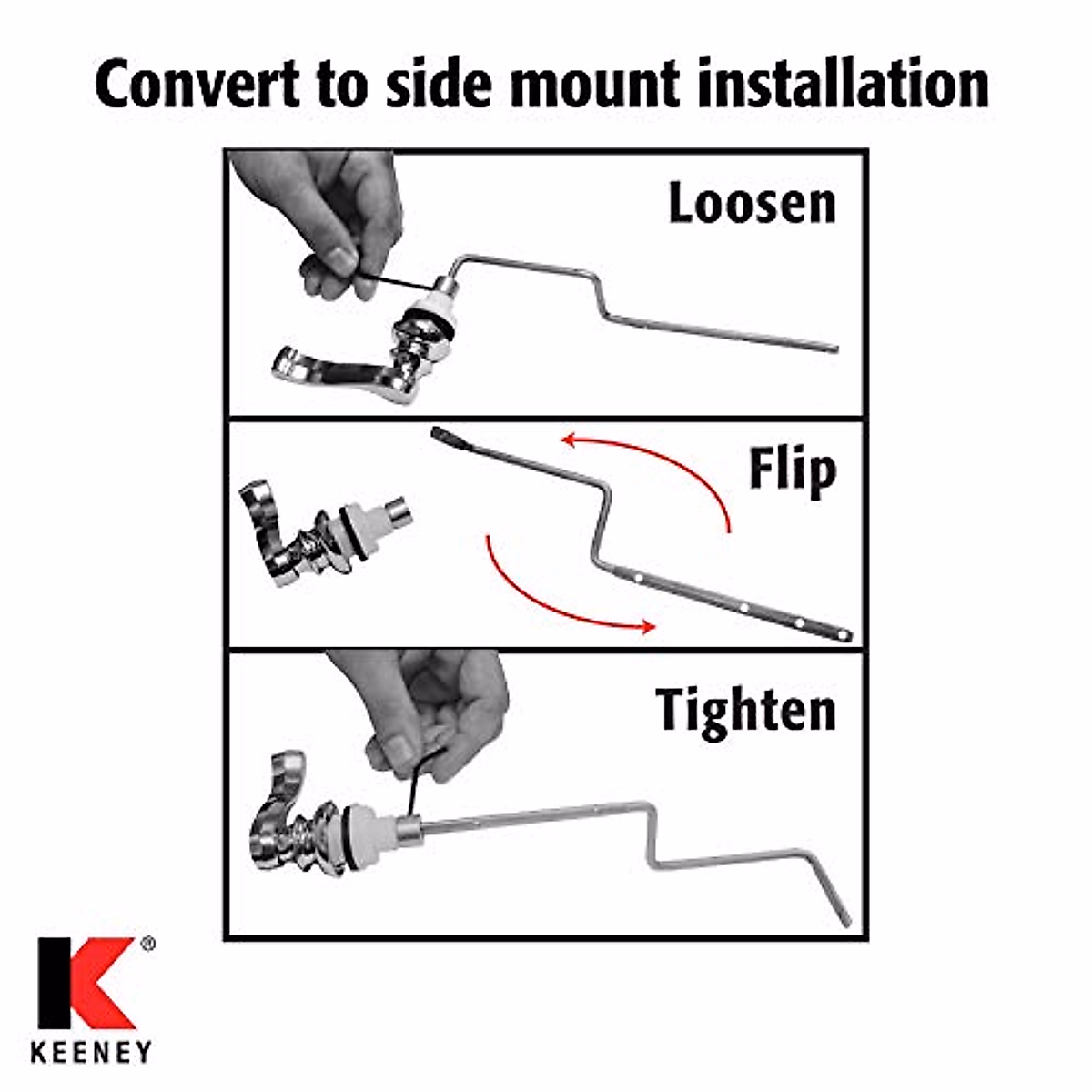 Convert to side mount installation

Loosen

Flip

Tighten

K®
KEENEY